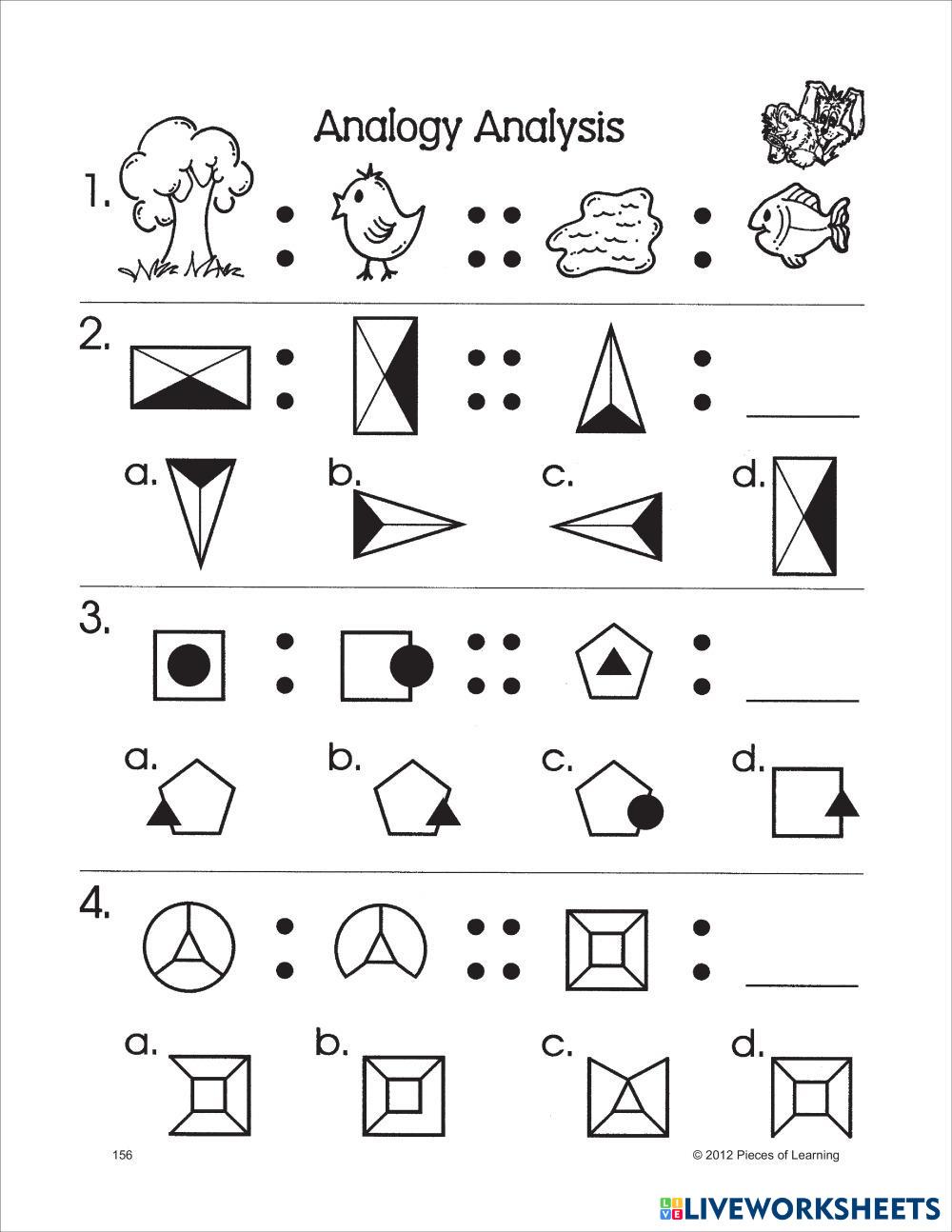 Analogy Analysis

1. : :: :

2. : :: : ______

a. b. c. d.

3. : :: : ______

a. b. c. d.

4. : :: : ______

a. b. c. d.

156

© 2012 Pieces of Learning

LIVEWORKSHEETS