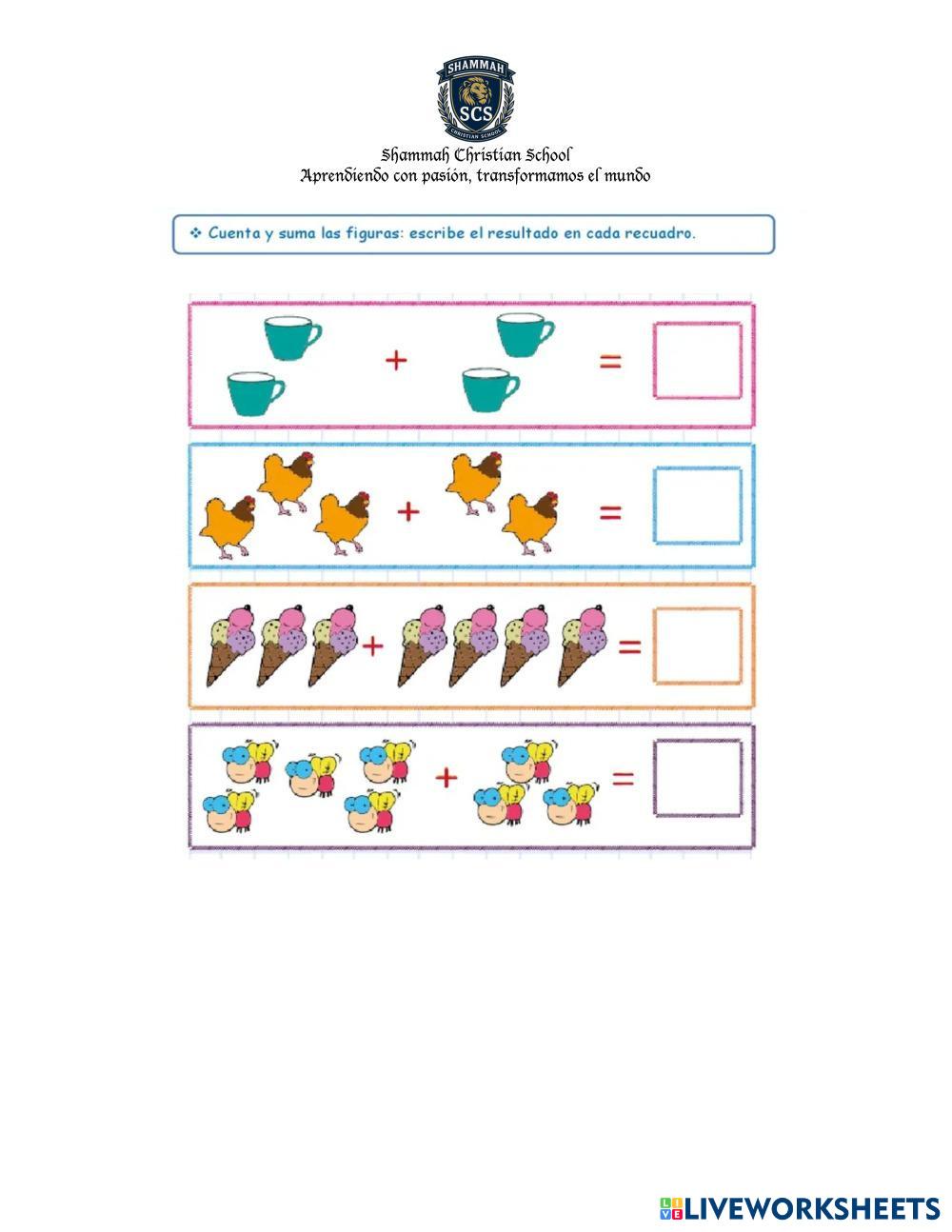 SHAMMAH
SCS
CHRISTIAN SCHOOL

Shammah Christian School
Aprendiendo con pasión, transformamos el mundo

❖ Cuenta y suma las figuras: escribe el resultado en cada recuadro.

+ =

+ =

+ =

+ =

LIVEWORKSHEETS