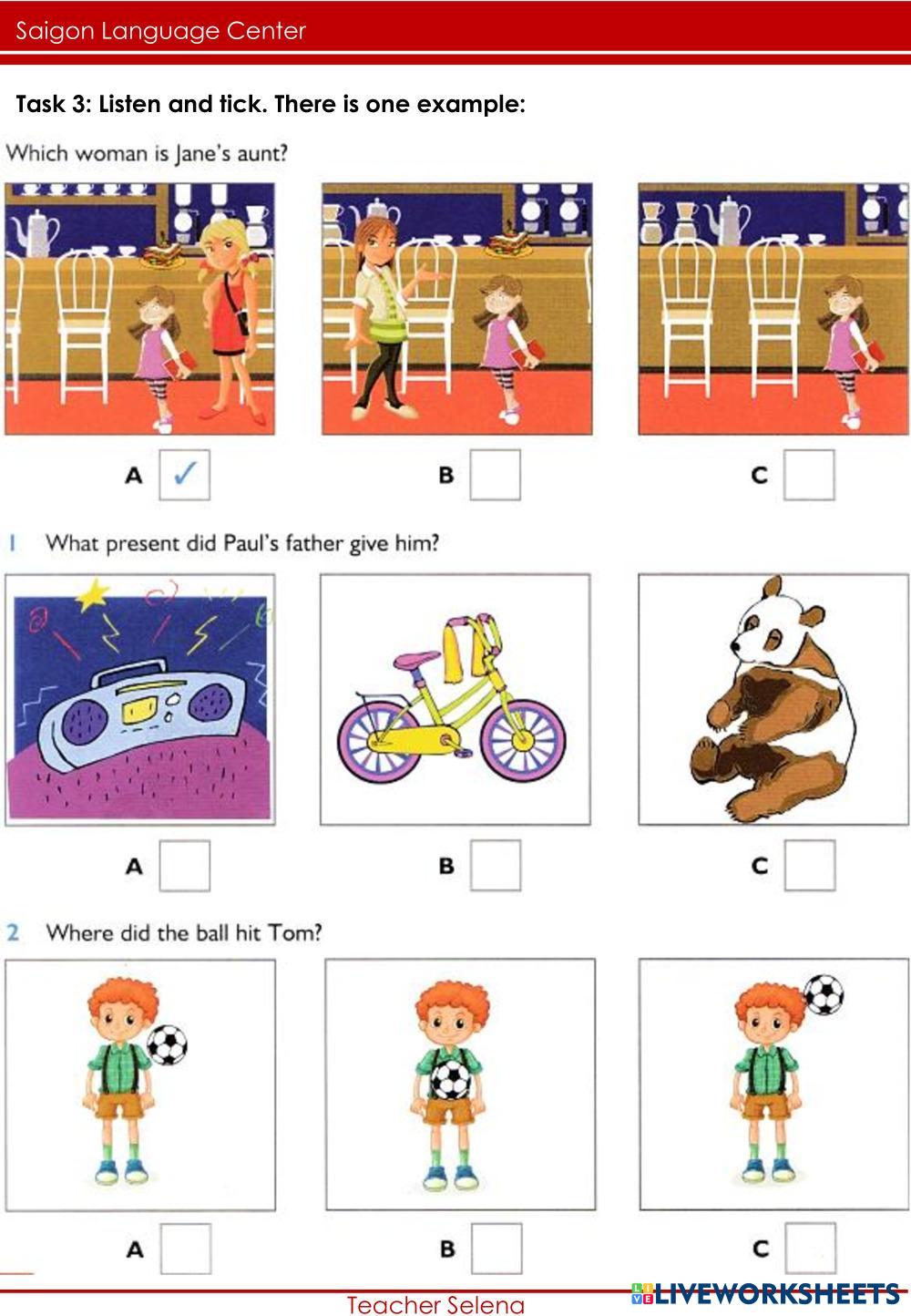 Saigon Language Center

Task 3: Listen and tick. There is one example:

Which woman is Jane's aunt?

A ✓ B C

1 What present did Paul's father give him?

A B C

2 Where did the ball hit Tom?

A B C

Teacher Selena

LIVEWORKSHEETS