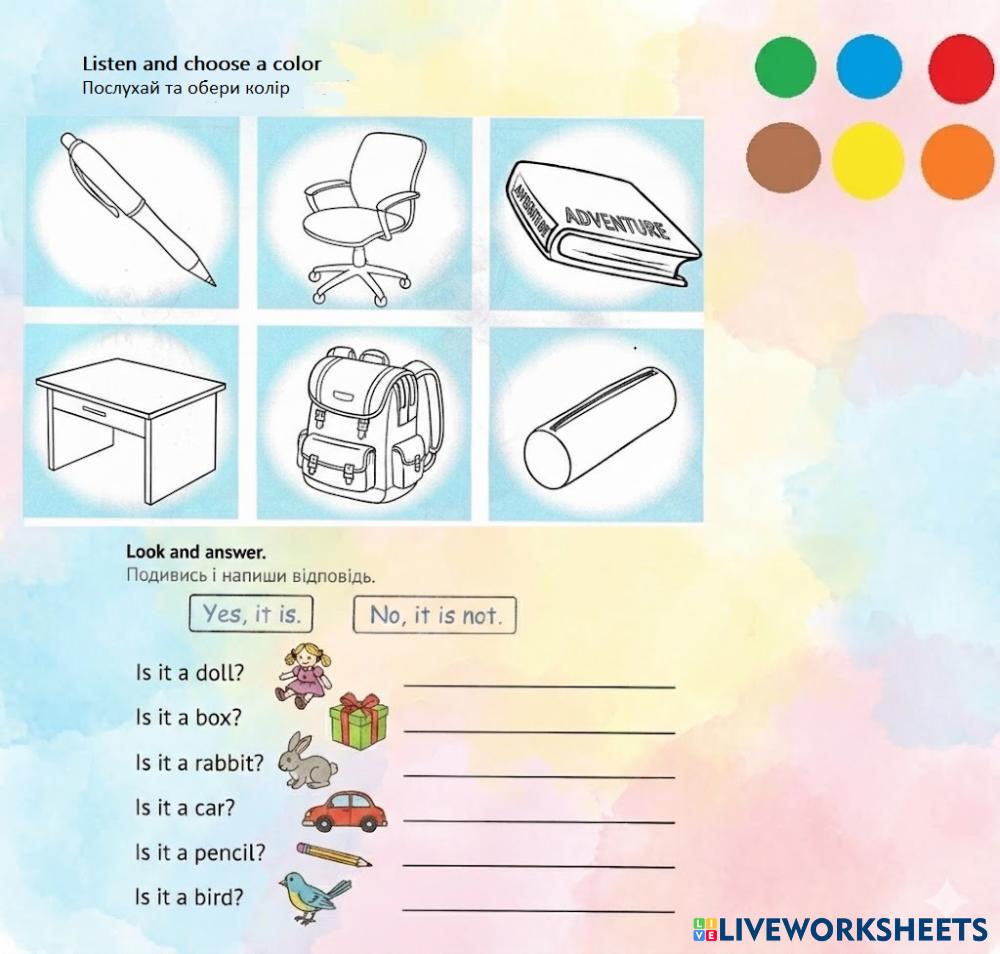 Listen and choose a color
Послухай та обери колір

ADVENTURE

ADVENTURE

Look and answer.
Подивись і напиши відповідь.

Yes, it is.

No, it is not.

Is it a doll?

Is it a box?

Is it a rabbit?

Is it a car?

Is it a pencil?

Is it a bird?

LIVEWORKSHEETS