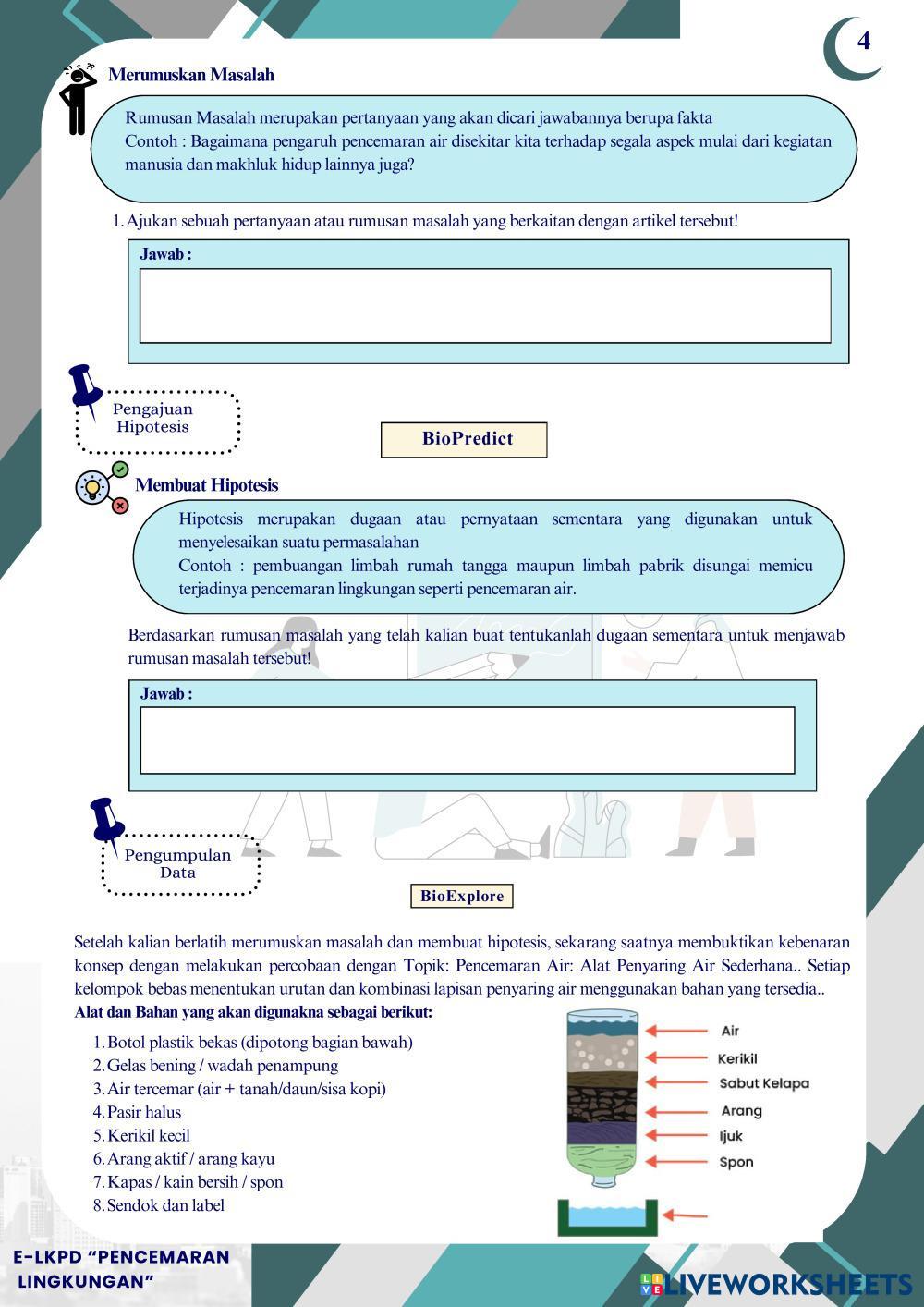 4

Merumuskan Masalah

Rumusan Masalah merupakan pertanyaan yang akan dicari jawabannya berupa fakta
Contoh : Bagaimana pengaruh pencemaran air disekitar kita terhadap segala aspek mulai dari kegiatan manusia dan makhluk hidup lainnya juga?

1. Ajukan sebuah pertanyaan atau rumusan masalah yang berkaitan dengan artikel tersebut!

Jawab :

Pengajuan Hipotesis

BioPredict

Membuat Hipotesis

Hipotesis merupakan dugaan atau pernyataan sementara yang digunakan untuk menyelesaikan suatu permasalahan
Contoh : pembuangan limbah rumah tangga maupun limbah pabrik disungai memicu terjadinya pencemaran lingkungan seperti pencemaran air.

Berdasarkan rumusan masalah yang telah kalian buat tentukanlah dugaan sementara untuk menjawab rumusan masalah tersebut!

Jawab :

Pengumpulan Data

BioExplore

Setelah kalian berlatih merumuskan masalah dan membuat hipotesis, sekarang saatnya membuktikan kebenaran konsep dengan melakukan percobaan dengan Topik: Pencemaran Air: Alat Penyaring Air Sederhana.. Setiap kelompok bebas menentukan urutan dan kombinasi lapisan penyaring air menggunakan bahan yang tersedia..
Alat dan Bahan yang akan digunakna sebagai berikut:

1. Botol plastik bekas (dipotong bagian bawah)
2. Gelas bening / wadah penampung
3. Air tercemar (air + tanah/daun/sisa kopi)
4. Pasir halus
5. Kerikil kecil
6. Arang aktif / arang kayu
7. Kapas / kain bersih / spon
8. Sendok dan label

Air
Kerikil
Sabut Kelapa
Arang
Ijuk
Spon

E-LKPD "PENCEMARAN LINGKUNGAN"

LIVEWORKSHEETS