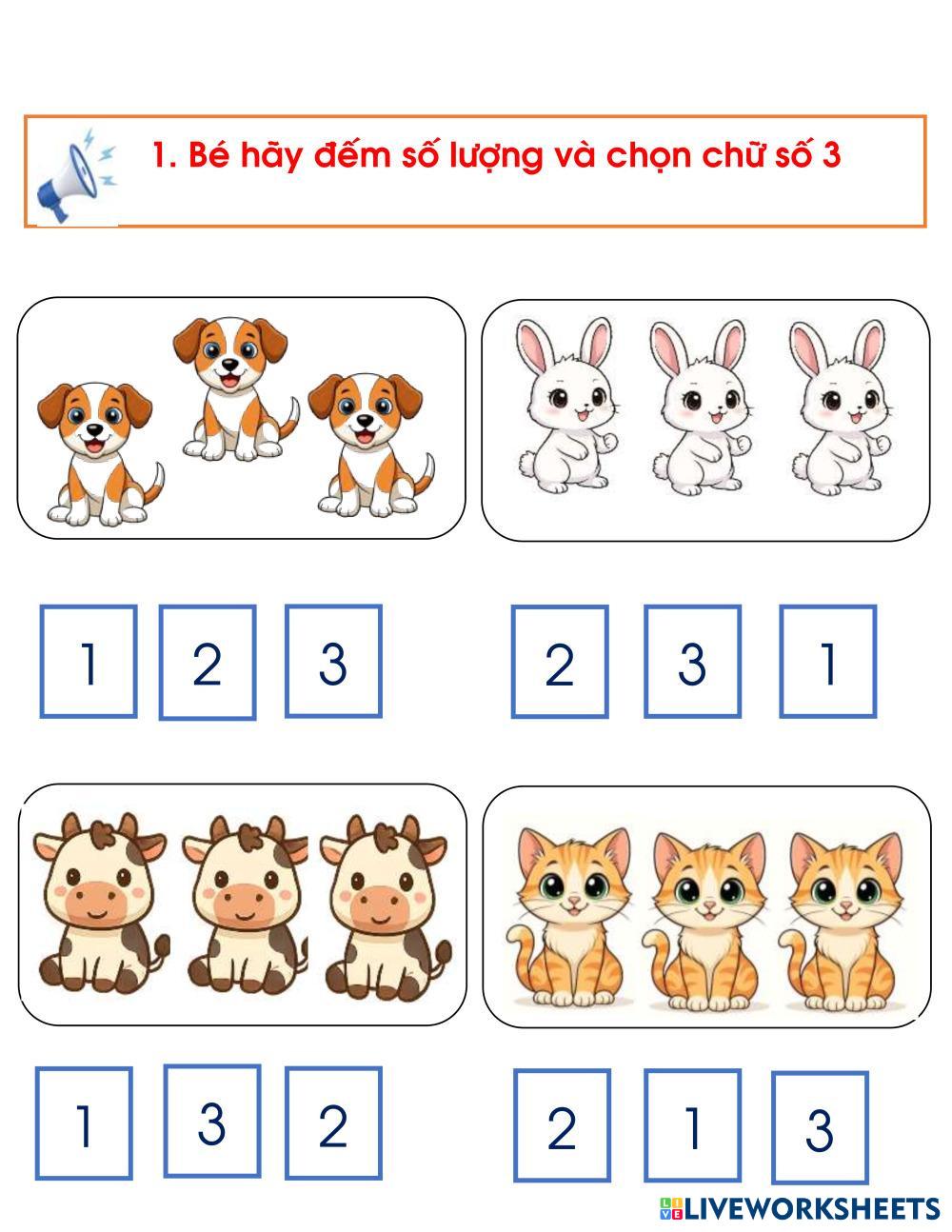 1. Bé hãy đếm số lượng và chọn chữ số 3

1 2 3

2 3 1

1 3 2

2 1 3

LIVEWORKSHEETS