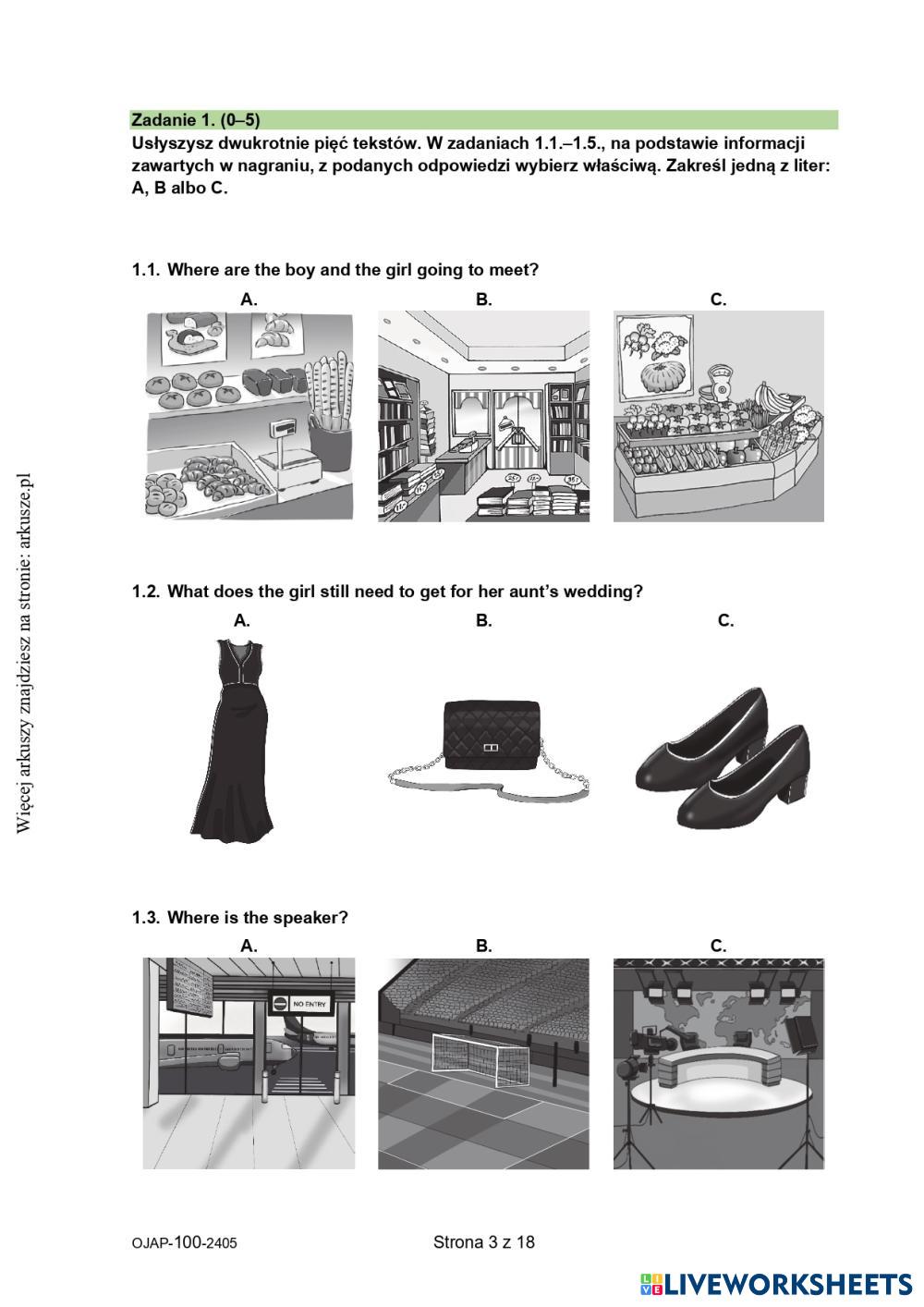 Więcej arkuszy znajdziesz na stronie: arkusze.pl

Zadanie 1. (0–5)
Usłyszysz dwukrotnie pięć tekstów. W zadaniach 1.1.–1.5., na podstawie informacji zawartych w nagraniu, z podanych odpowiedzi wybierz właściwą. Zakreśl jedną z liter: A, B albo C.

1.1. Where are the boy and the girl going to meet?

A.

B.

C.

1.2. What does the girl still need to get for her aunt's wedding?

A.

B.

C.

1.3. Where is the speaker?

A.

NO ENTRY

B.

C.

OJAP-100-2405

Strona 3 z 18

LIVEWORKSHEETS