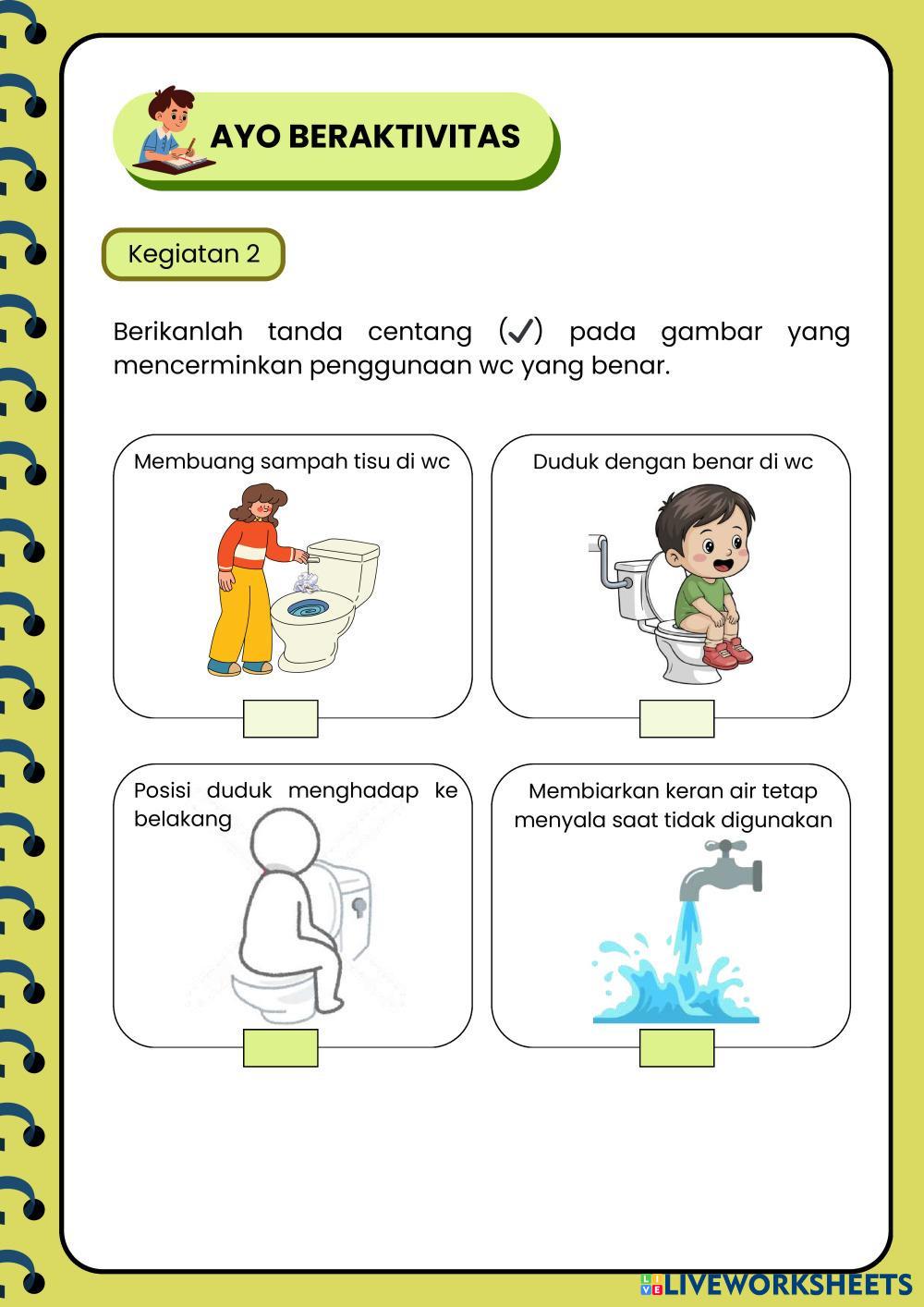 AYO BERAKTIVITAS

Kegiatan 2

Berikanlah tanda centang (✓) pada gambar yang mencerminkan penggunaan wc yang benar.

Membuang sampah tisu di wc

Duduk dengan benar di wc

Posisi duduk menghadap ke belakang

Membiarkan keran air tetap menyala saat tidak digunakan

LIVEWORKSHEETS