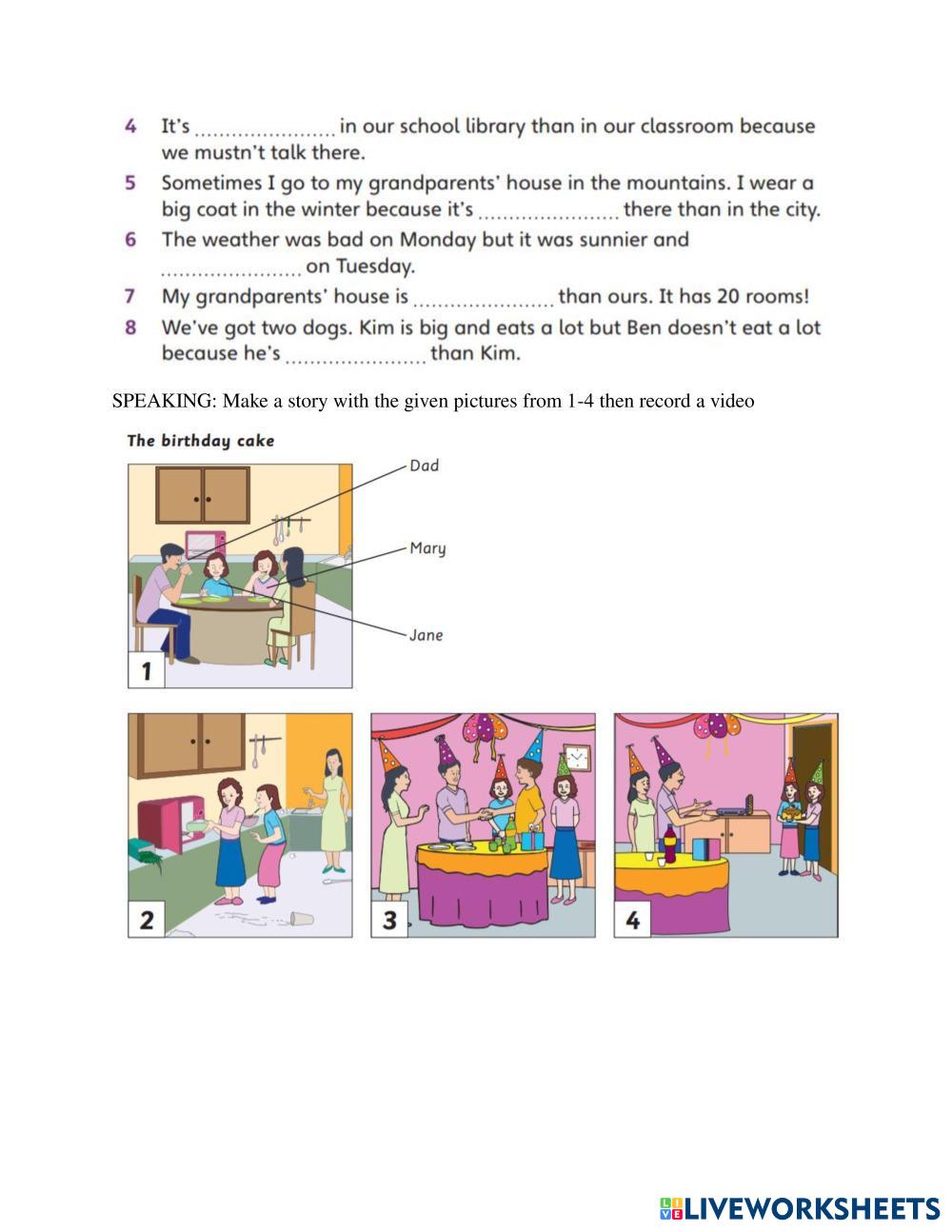 4 It's ...................... in our school library than in our classroom because we mustn't talk there.

5 Sometimes I go to my grandparents' house in the mountains. I wear a big coat in the winter because it's ...................... there than in the city.

6 The weather was bad on Monday but it was sunnier and ...................... on Tuesday.

7 My grandparents' house is ...................... than ours. It has 20 rooms!

8 We've got two dogs. Kim is big and eats a lot but Ben doesn't eat a lot because he's ...................... than Kim.

SPEAKING: Make a story with the given pictures from 1-4 then record a video

The birthday cake

Dad

Mary

Jane

1

2

3

4

LIVEWORKSHEETS