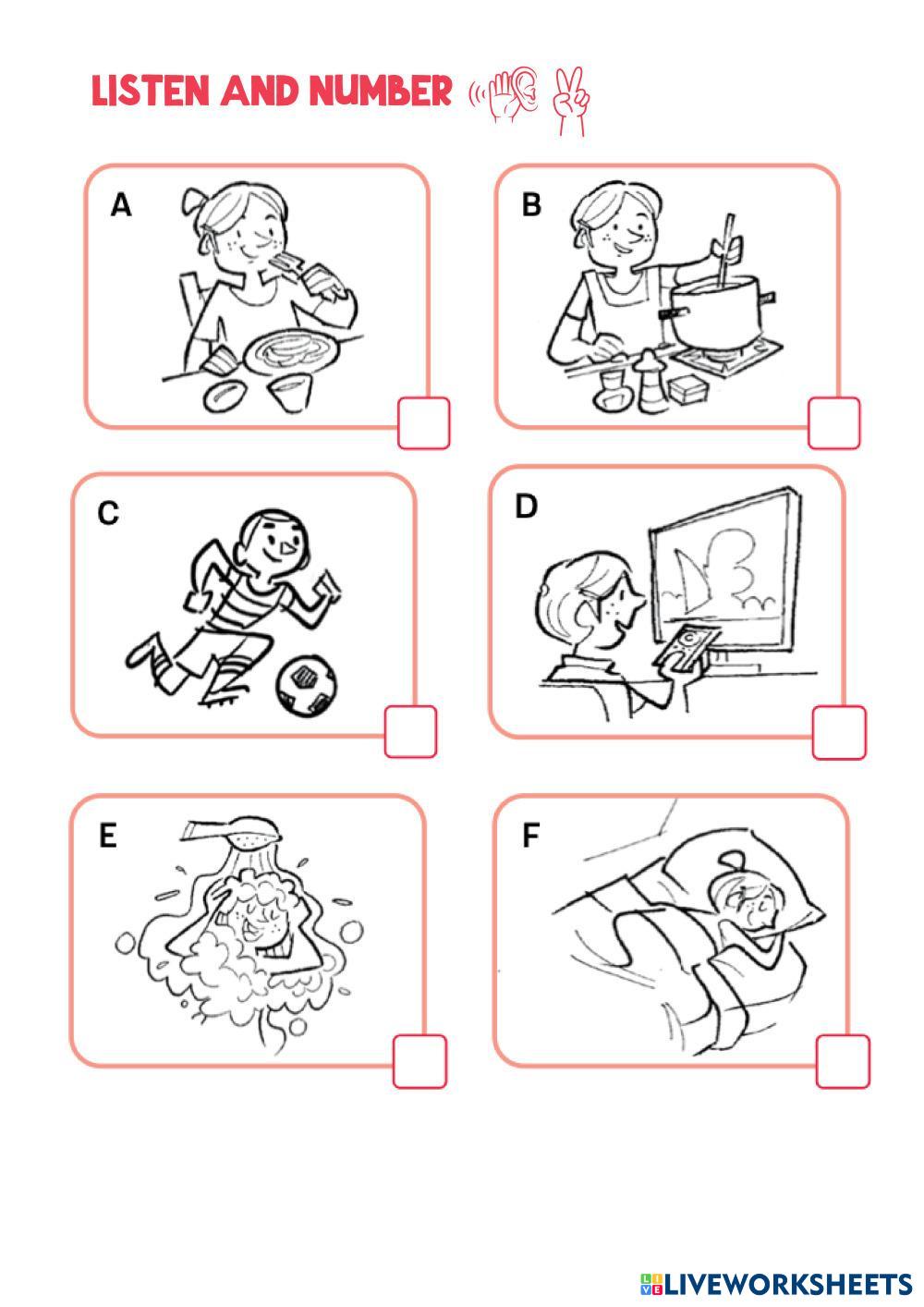 LISTEN AND NUMBER

A

B

C

D

E

F

LIVEWORKSHEETS