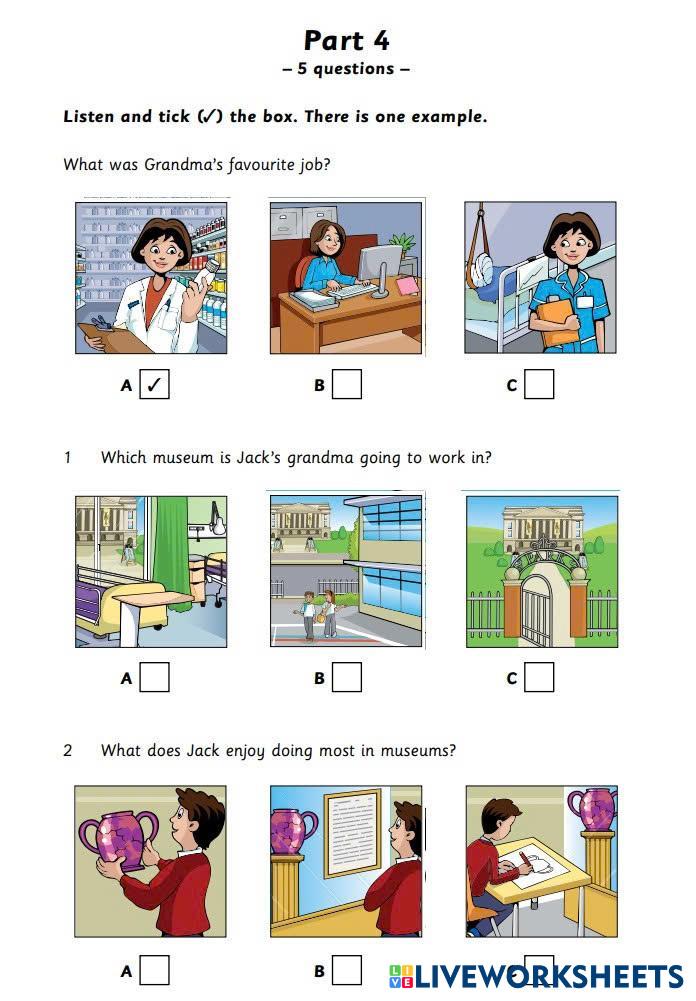 Part 4

– 5 questions –

Listen and tick (✓) the box. There is one example.

What was Grandma's favourite job?

A ✓ B C

1 Which museum is Jack's grandma going to work in?

PARK

A B C

2 What does Jack enjoy doing most in museums?

A B

LIVEWORKSHEETS