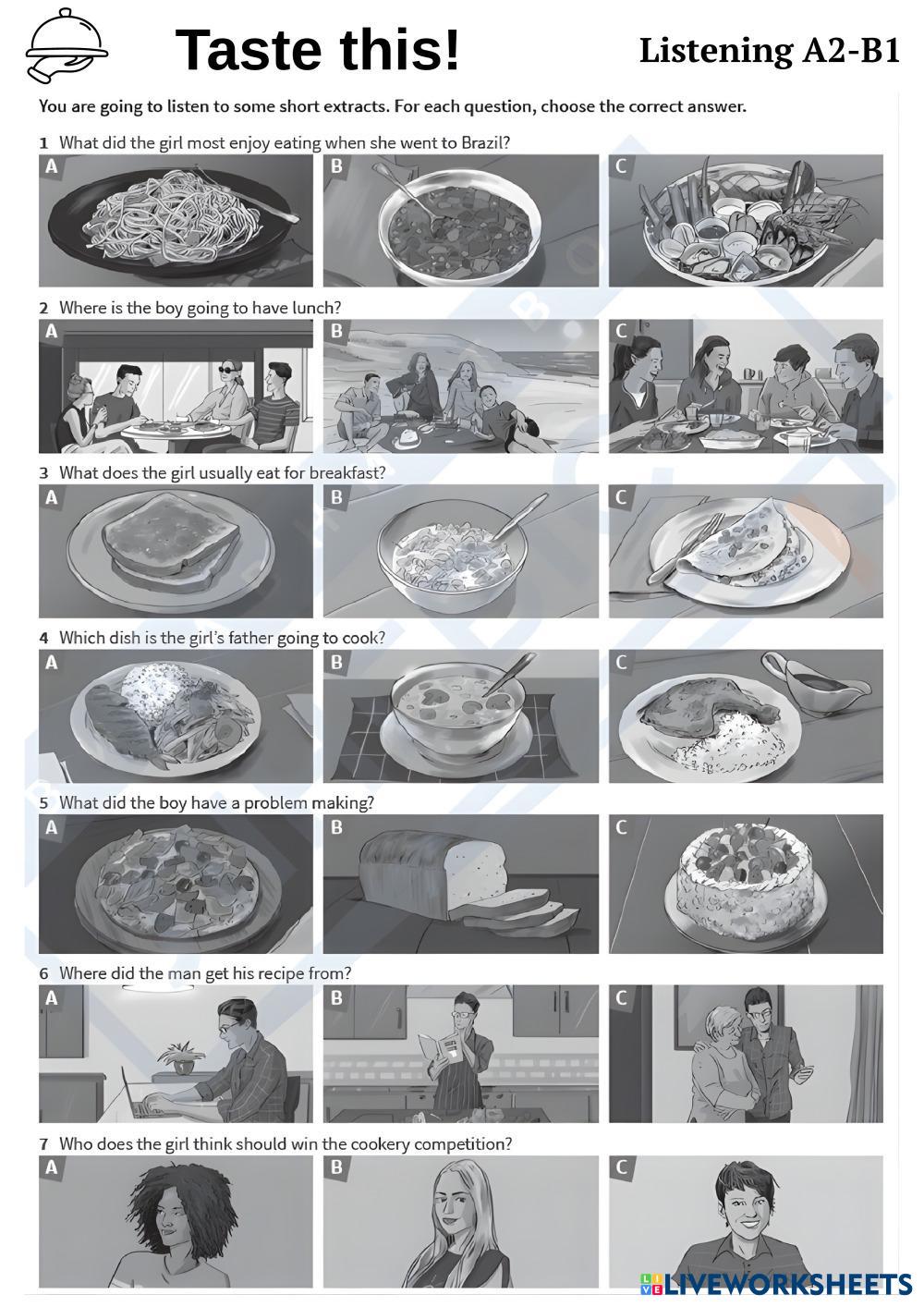 Taste this!

Listening A2-B1

You are going to listen to some short extracts. For each question, choose the correct answer.

1 What did the girl most enjoy eating when she went to Brazil?

A B C

2 Where is the boy going to have lunch?

A B C

3 What does the girl usually eat for breakfast?

A B C

4 Which dish is the girl's father going to cook?

A B C

5 What did the boy have a problem making?

A B C

6 Where did the man get his recipe from?

A B C

7 Who does the girl think should win the cookery competition?

A B C

LIVEWORKSHEETS