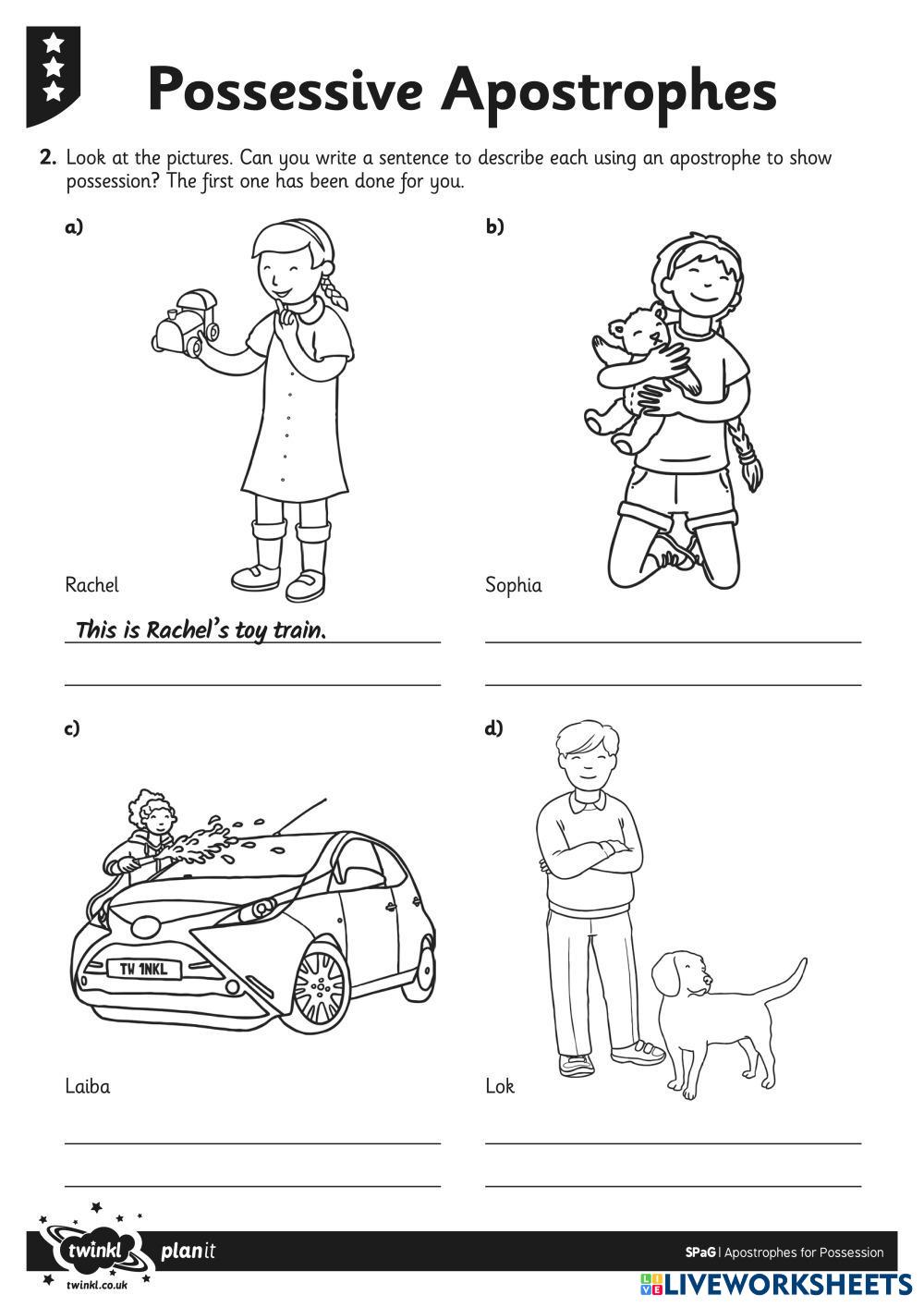 Possessive Apostrophes

2. Look at the pictures. Can you write a sentence to describe each using an apostrophe to show possession? The first one has been done for you.

a)

Rachel

This is Rachel's toy train.

b)

Sophia

c)

TW 1NKL

Laiba

d)

Lok

twinkl
twinkl.co.uk
planit

SPaG | Apostrophes for Possession

LIVEWORKSHEETS