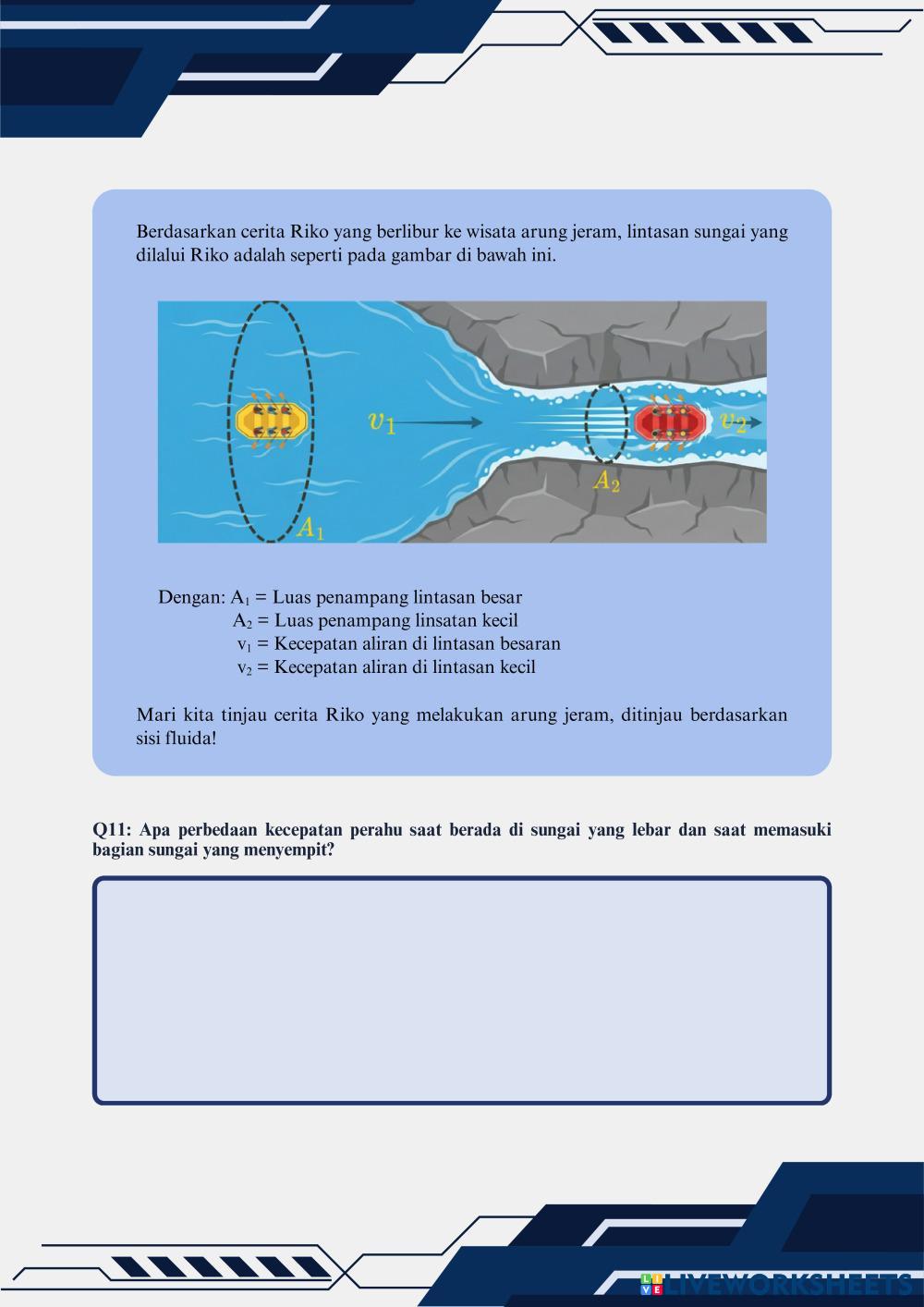 Berdasarkan cerita Riko yang berlibur ke wisata arung jeram, lintasan sungai yang dilalui Riko adalah seperti pada gambar di bawah ini.

$v_1$

$v_2$

$A_2$

$A_1$

Dengan: $A_1$ = Luas penampang lintasan besar
$A_2$ = Luas penampang linsatan kecil
$v_1$ = Kecepatan aliran di lintasan besaran
$v_2$ = Kecepatan aliran di lintasan kecil

Mari kita tinjau cerita Riko yang melakukan arung jeram, ditinjau berdasarkan sisi fluida!

Q11: Apa perbedaan kecepatan perahu saat berada di sungai yang lebar dan saat memasuki bagian sungai yang menyempit?

LIVEWORKSHEETS