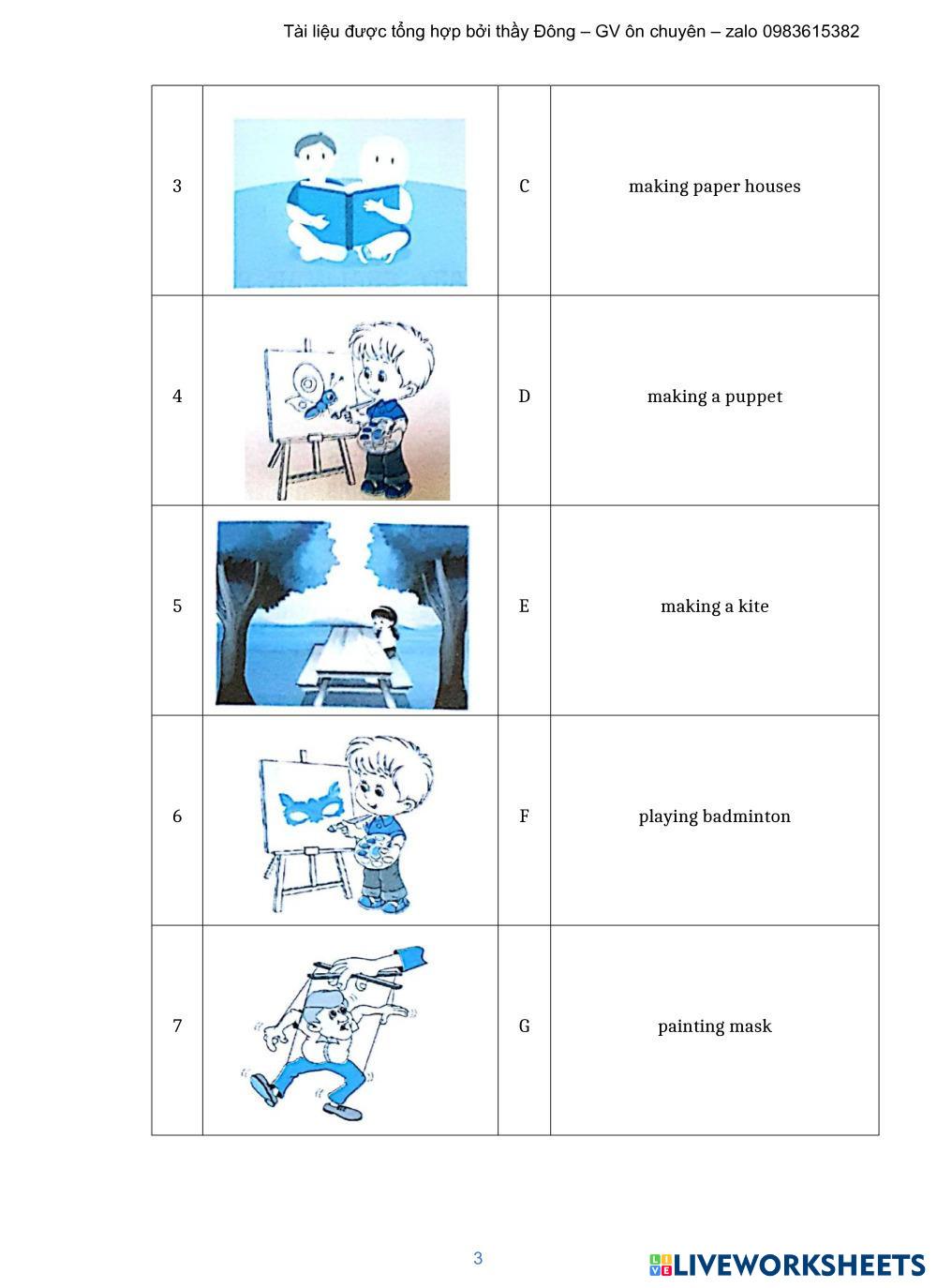 Tài liệu được tổng hợp bởi thầy Đông – GV ôn chuyên – zalo 0983615382

| | | | |
|---|---|---|---|
| 3 | | C | making paper houses |
| 4 | | D | making a puppet |
| 5 | | E | making a kite |
| 6 | | F | playing badminton |
| 7 | | G | painting mask |

3

LIVEWORKSHEETS