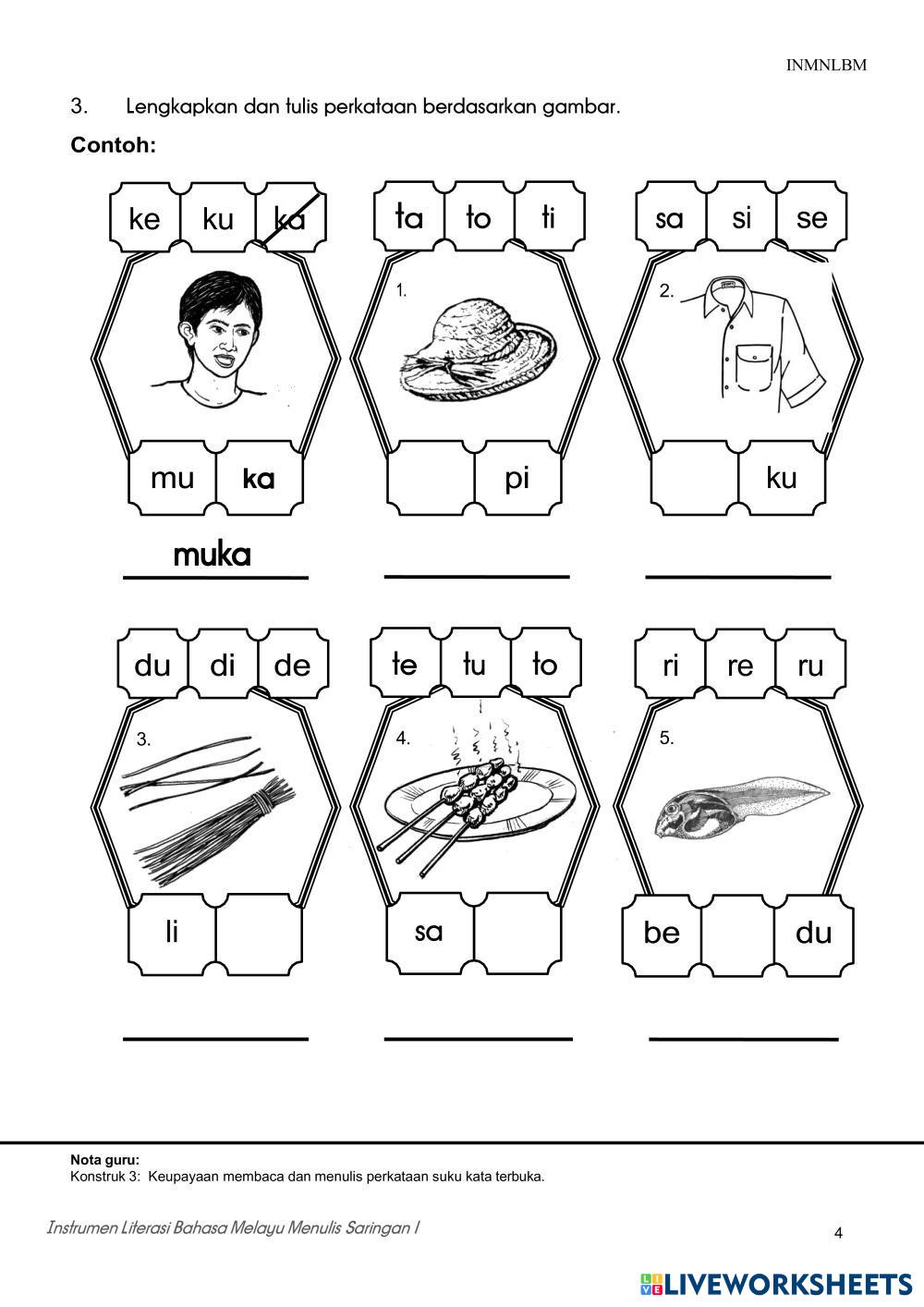 INMNLBM

3. Lengkapkan dan tulis perkataan berdasarkan gambar.

Contoh:

ke ku ka

mu ka

muka

ta to ti

1.

pi

sa si se

2.

ku

du di de

3.

li

te tu to

4.

sa

ri re ru

5.

be du

Nota guru:
Konstruk 3: Keupayaan membaca dan menulis perkataan suku kata terbuka.

Instrumen Literasi Bahasa Melayu Menulis Saringan I

4

LIVEWORKSHEETS