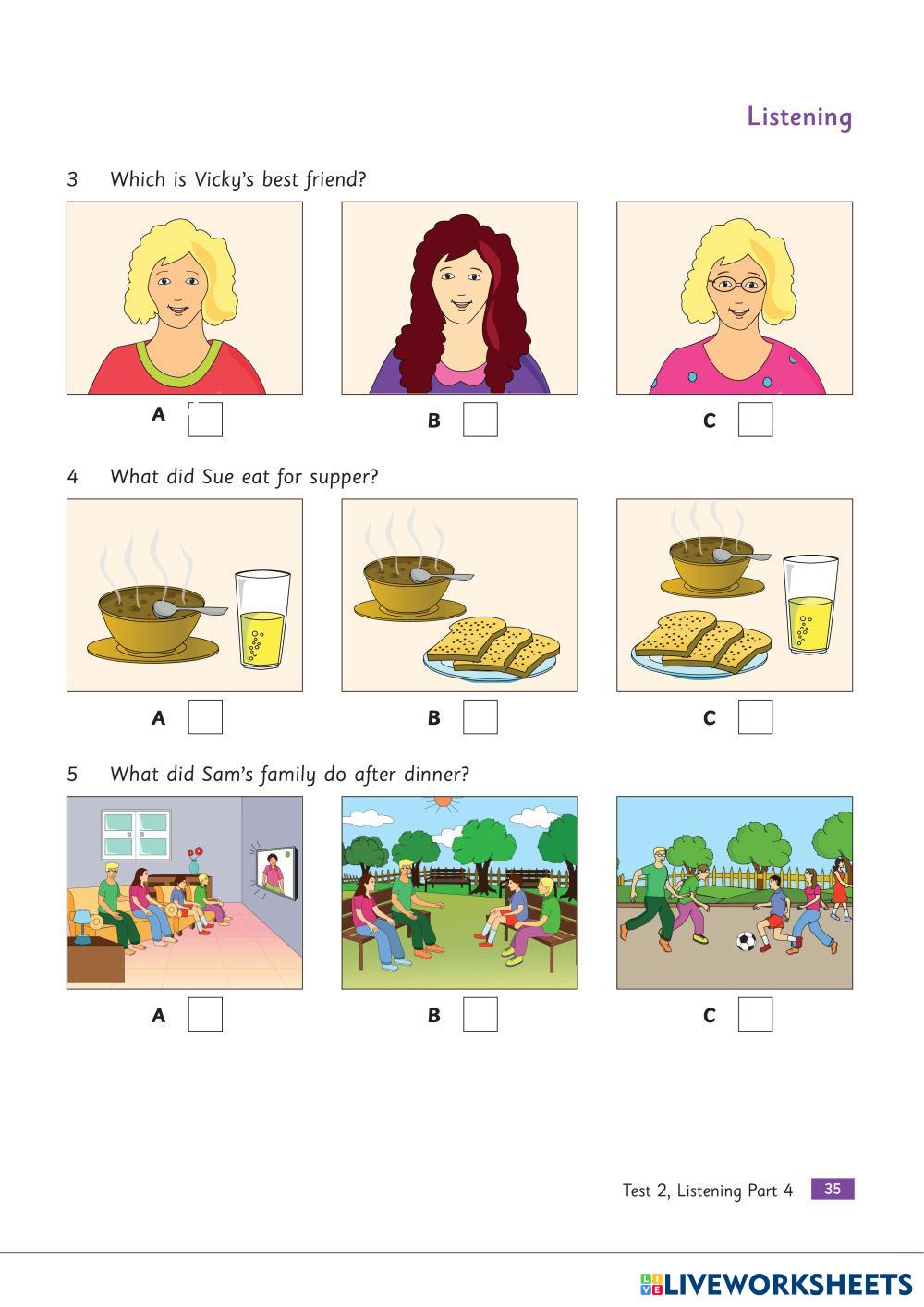 Listening

3 Which is Vicky's best friend?

A
B
C

4 What did Sue eat for supper?

A
B
C

5 What did Sam's family do after dinner?

A
B
C

Test 2, Listening Part 4 35

LIVEWORKSHEETS