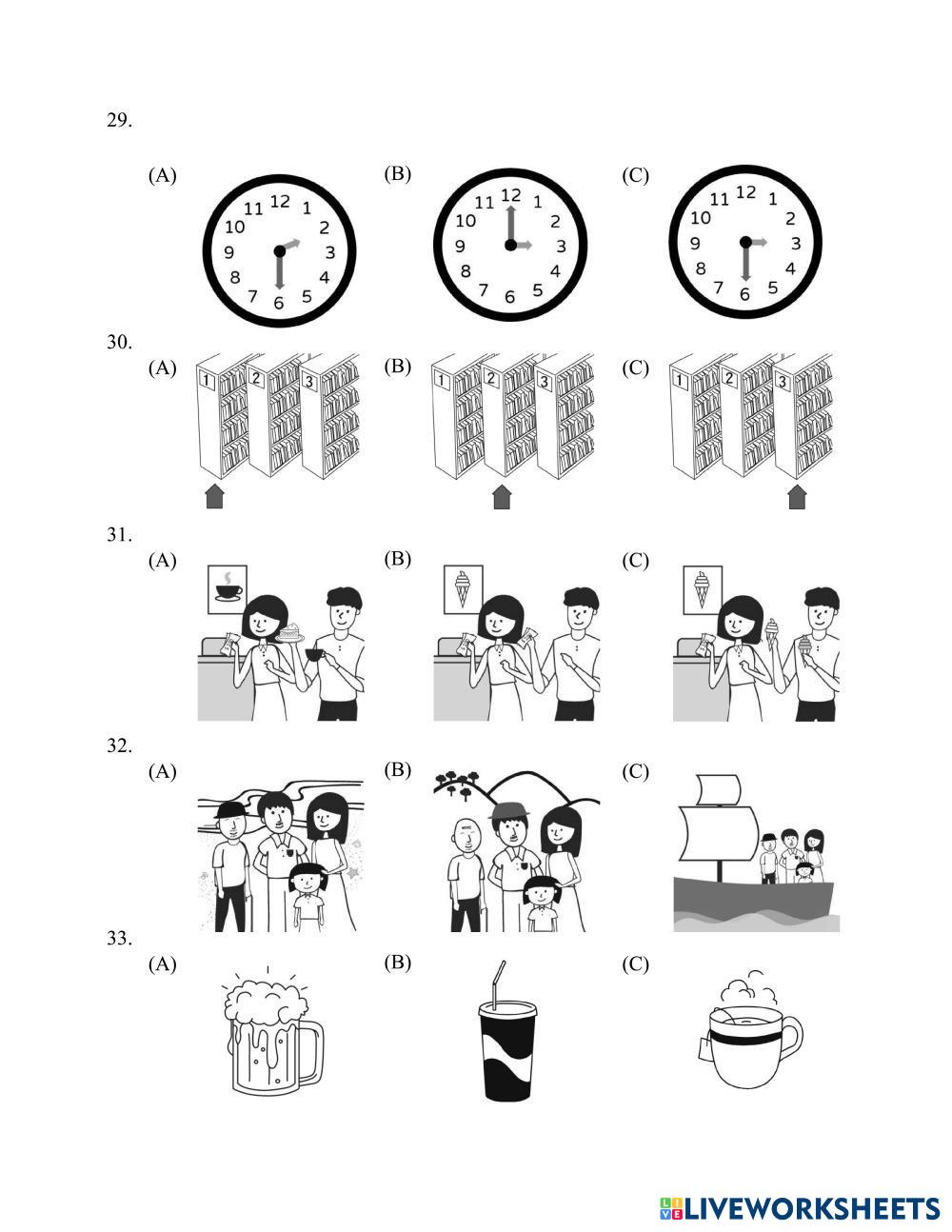 29.

(A)

11 12 1
10 2
9 3
8 4
7 6 5

(B)

11 12 1
10 2
9 3
8 4
7 6 5

(C)

11 12 1
10 2
9 3
8 4
7 6 5

30.

(A)

1 2 3

(B)

1 2 3

(C)

1 2 3

31.

(A)

(B)

(C)

32.

(A)

(B)

(C)

33.

(A)

(B)

(C)

LIVEWORKSHEETS