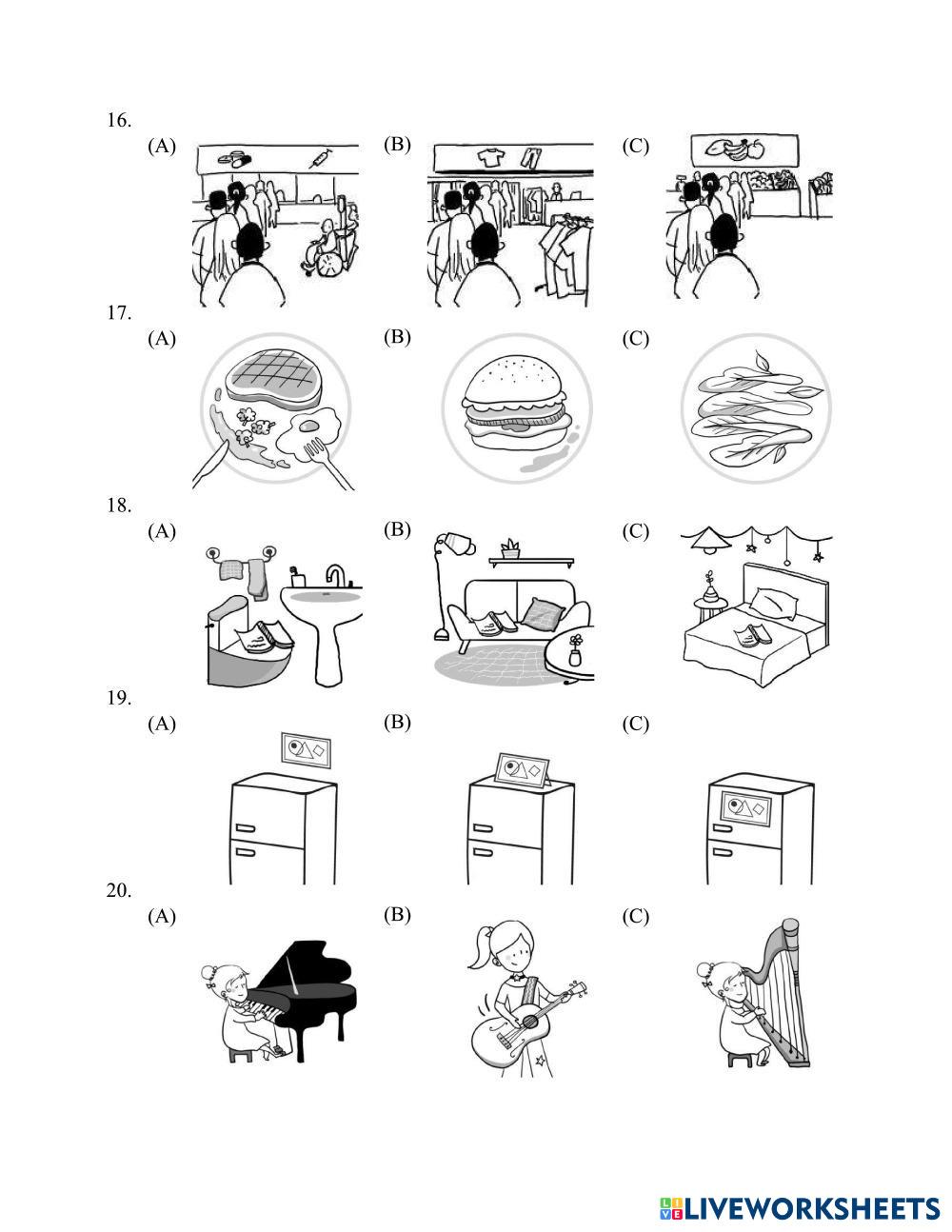 16.
(A)
(B)
(C)

17.
(A)
(B)
(C)

18.
(A)
(B)
(C)

19.
(A)
(B)
(C)

20.
(A)
(B)
(C)

LIVEWORKSHEETS