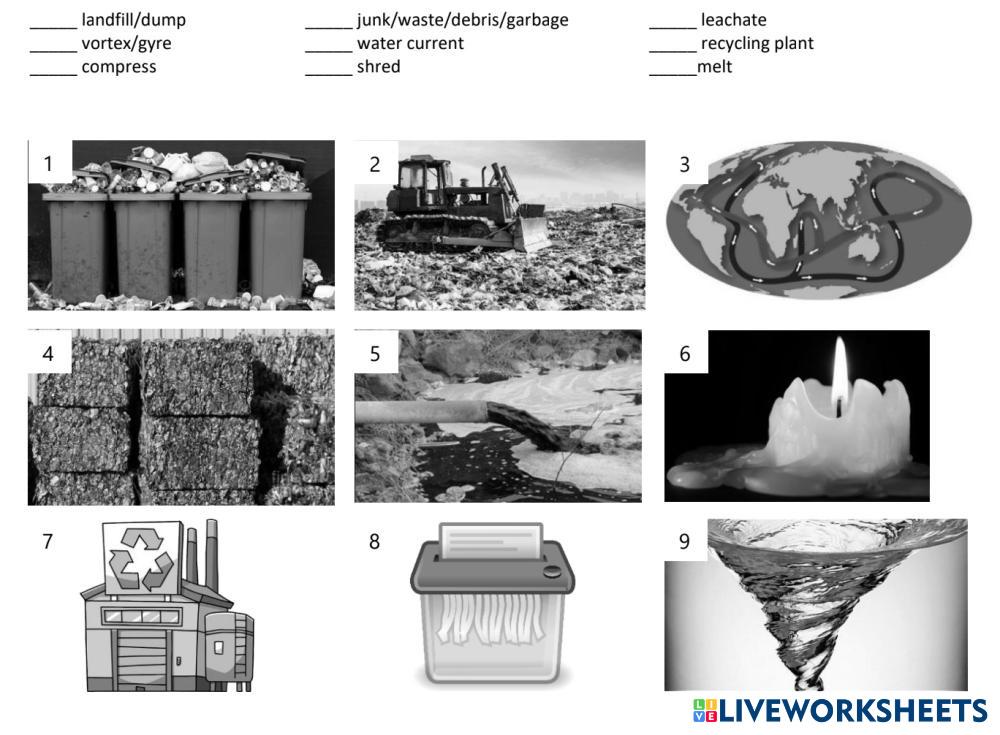 _____ landfill/dump
_____ vortex/gyre
_____ compress

_____ junk/waste/debris/garbage
_____ water current
_____ shred

_____ leachate
_____ recycling plant
_____melt

1

2

3

4

5

6

7

8

9

LIVEWORKSHEETS