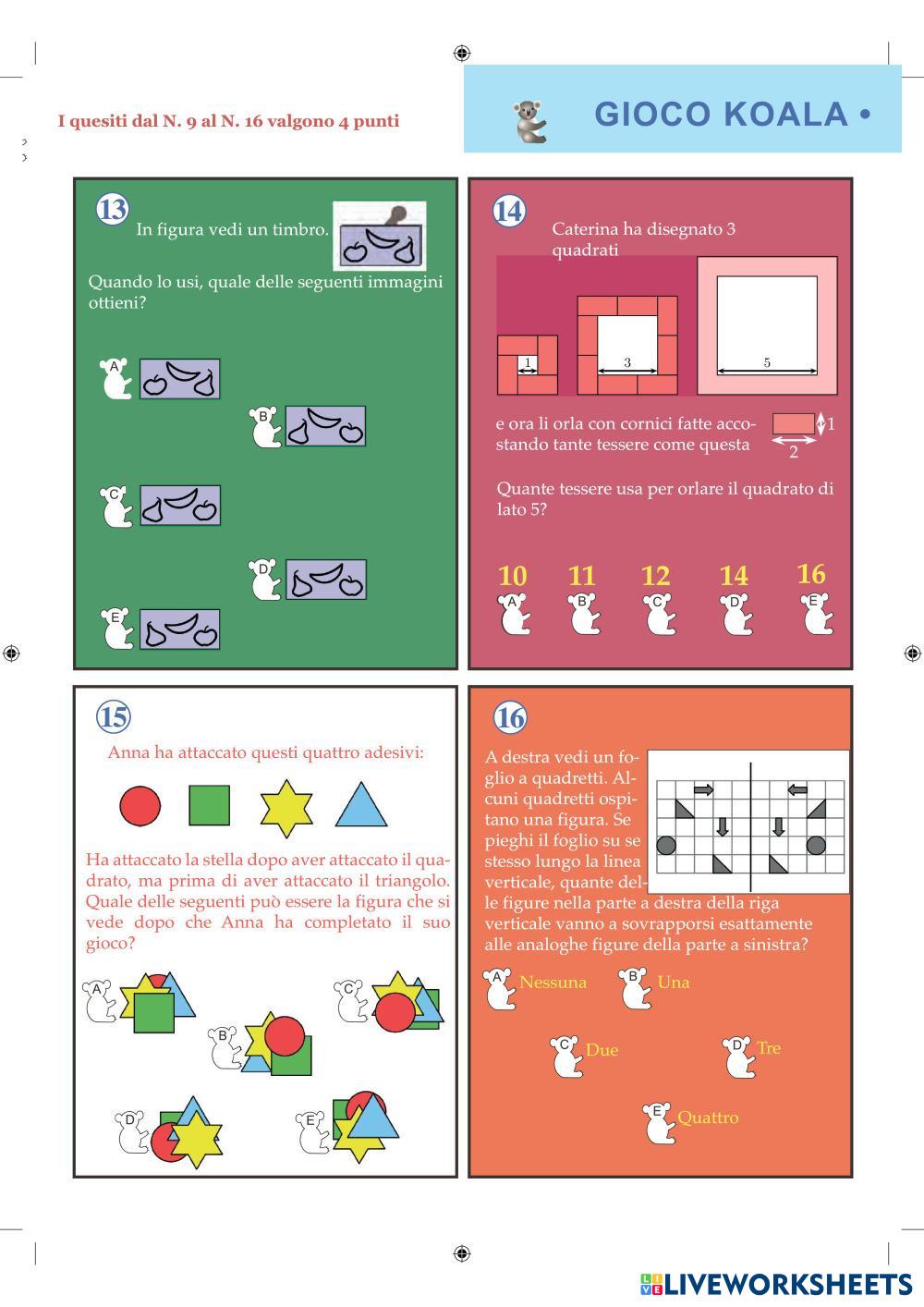 I quesiti dal N. 9 al N. 16 valgono 4 punti

GIOCO KOALA •

13

In figura vedi un timbro.

Quando lo usi, quale delle seguenti immagini ottieni?

A

B

C

D

E

14

Caterina ha disegnato 3 quadrati

1

3

5

e ora li orla con cornici fatte accostando tante tessere come questa

1

2

Quante tessere usa per orlare il quadrato di lato 5?

10
A

11
B

12
C

14
D

16
E

15

Anna ha attaccato questi quattro adesivi:

Ha attaccato la stella dopo aver attaccato il quadrato, ma prima di aver attaccato il triangolo. Quale delle seguenti può essere la figura che si vede dopo che Anna ha completato il suo gioco?

A

B

C

D

E

16

A destra vedi un foglio a quadretti. Alcuni quadretti ospitano una figura. Se pieghi il foglio su se stesso lungo la linea verticale, quante delle figure nella parte a destra della riga verticale vanno a sovrapporsi esattamente alle analoghe figure della parte a sinistra?

A Nessuna

B Una

C Due

D Tre

E Quattro

LIVEWORKSHEETS