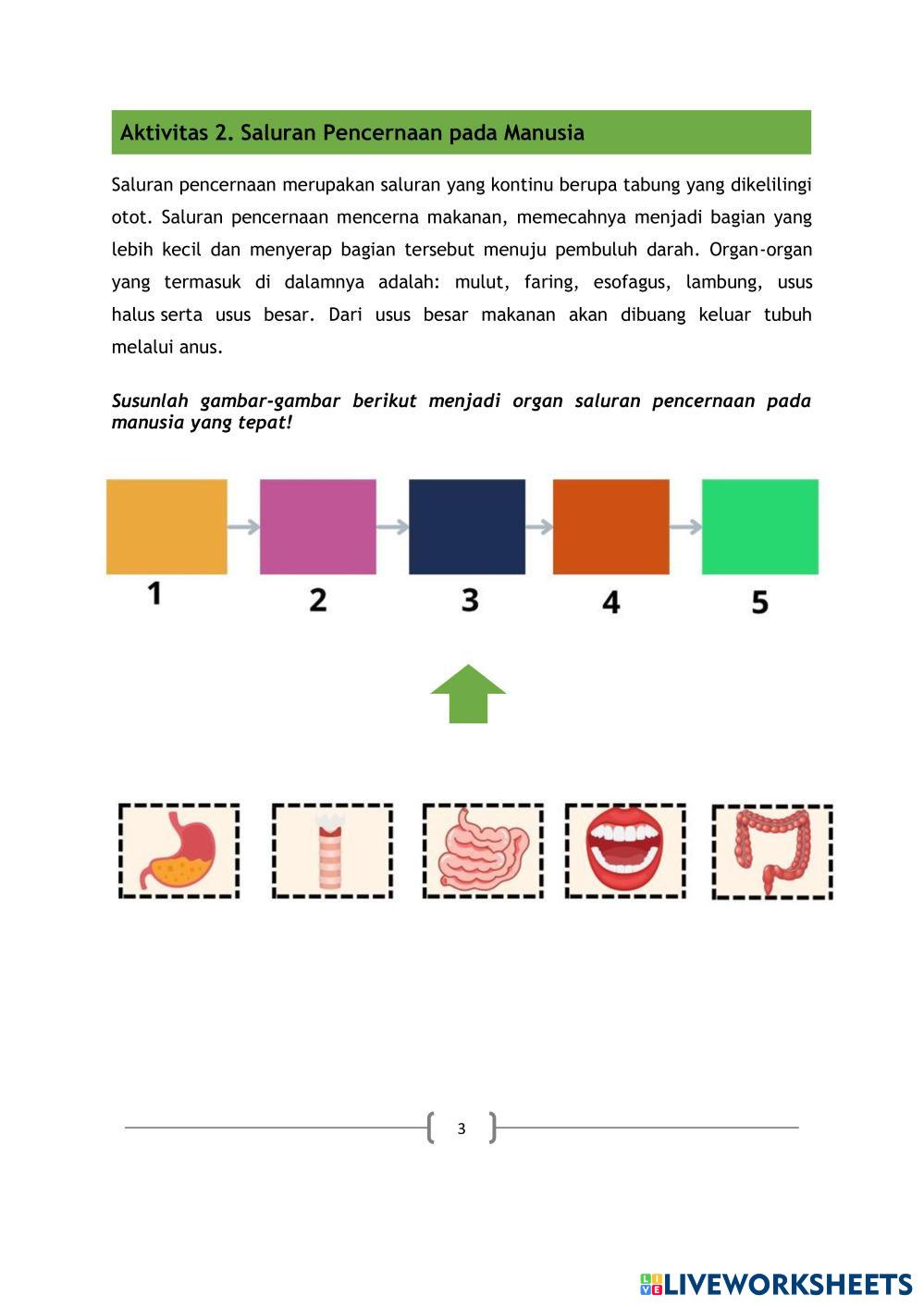 Aktivitas 2. Saluran Pencernaan pada Manusia

Saluran pencernaan merupakan saluran yang kontinu berupa tabung yang dikelilingi otot. Saluran pencernaan mencerna makanan, memecahnya menjadi bagian yang lebih kecil dan menyerap bagian tersebut menuju pembuluh darah. Organ-organ yang termasuk di dalamnya adalah: mulut, faring, esofagus, lambung, usus halus serta usus besar. Dari usus besar makanan akan dibuang keluar tubuh melalui anus.

Susunlah gambar-gambar berikut menjadi organ saluran pencernaan pada manusia yang tepat!

1 2 3 4 5

3

LIVEWORKSHEETS