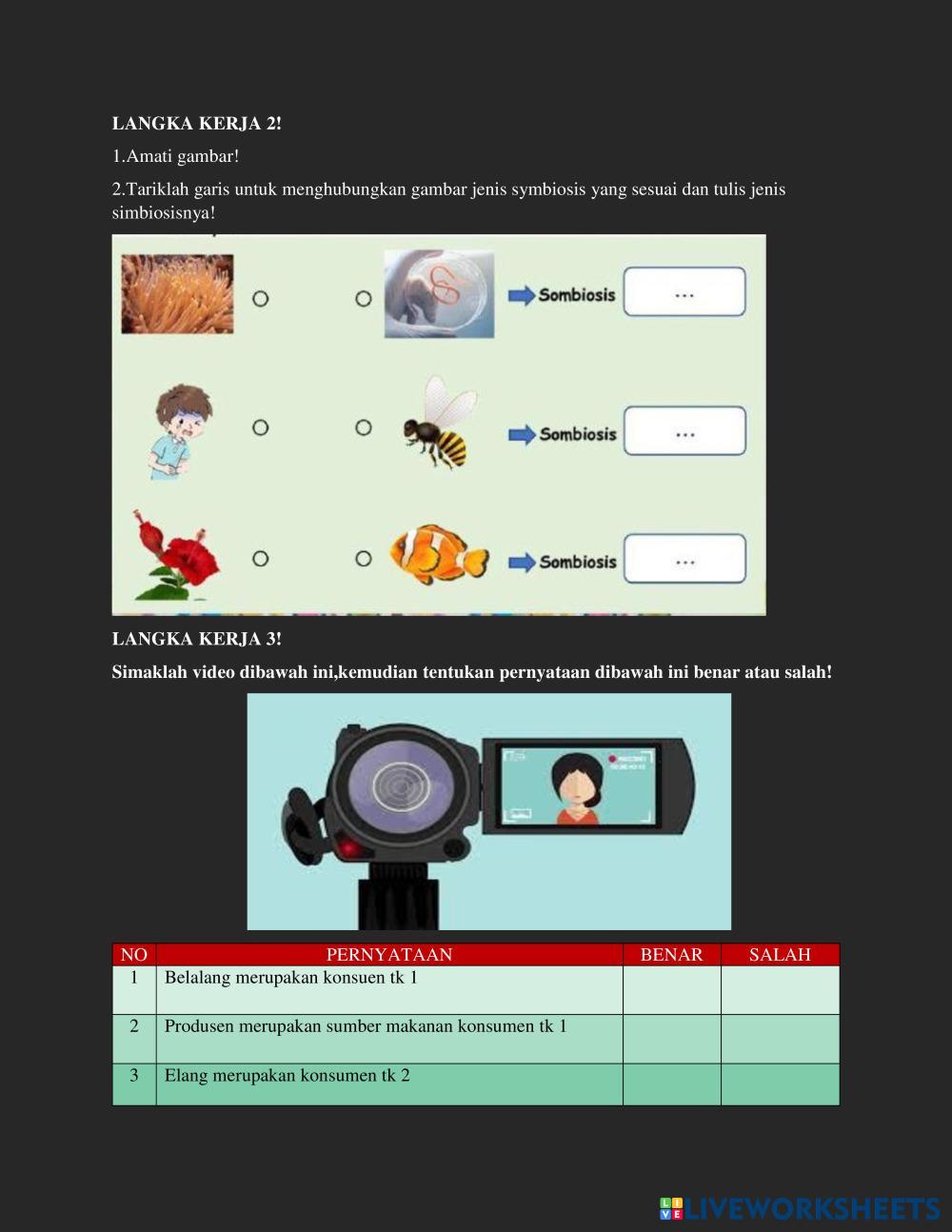 LANGKA KERJA 2!

1.Amati gambar!

2.Tariklah garis untuk menghubungkan gambar jenis symbiosis yang sesuai dan tulis jenis simbiosisnya!

Sombiosis ...

Sombiosis ...

Sombiosis ...

LANGKA KERJA 3!

Simaklah video dibawah ini,kemudian tentukan pernyataan dibawah ini benar atau salah!

| NO | PERNYATAAN | BENAR | SALAH |
|---|---|---|---|
| 1 | Belalang merupakan konsuen tk 1 | | |
| 2 | Produsen merupakan sumber makanan konsumen tk 1 | | |
| 3 | Elang merupakan konsumen tk 2 | | |

LIVEWORKSHEETS