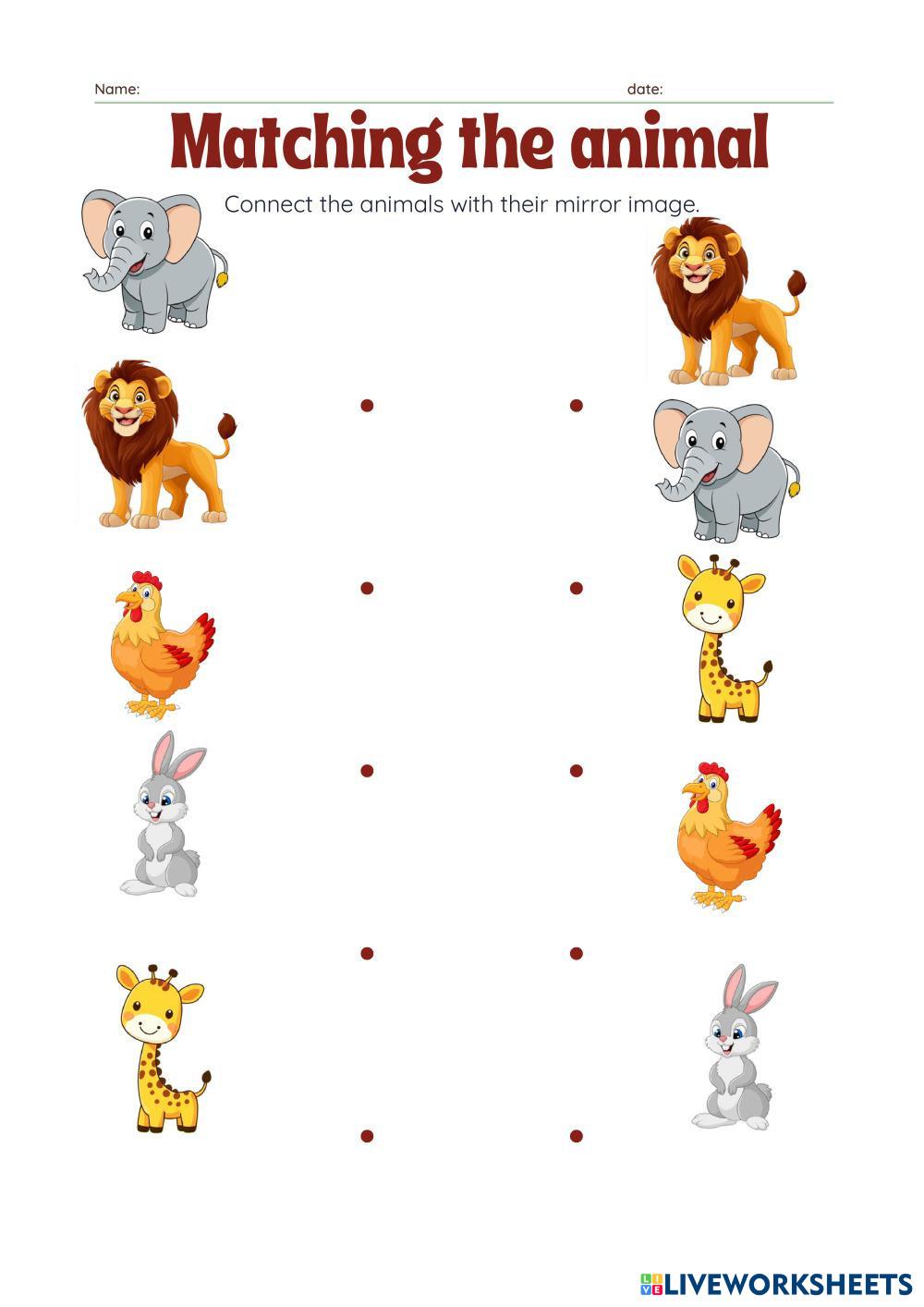 Name: date:

Matching the animal

Connect the animals with their mirror image.

LIVEWORKSHEETS