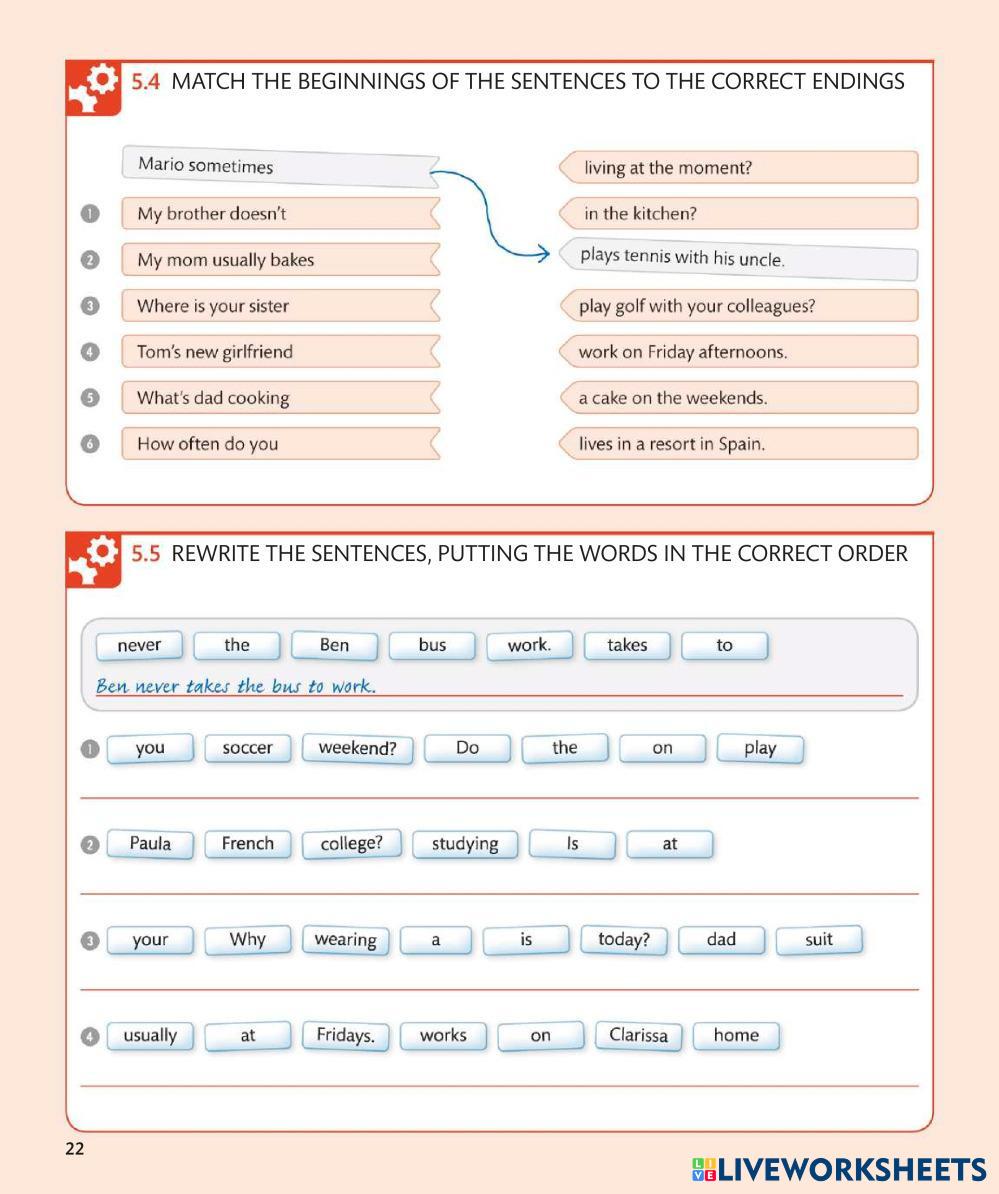 5.4 MATCH THE BEGINNINGS OF THE SENTENCES TO THE CORRECT ENDINGS

Mario sometimes
1 My brother doesn't
2 My mom usually bakes
3 Where is your sister
4 Tom's new girlfriend
5 What's dad cooking
6 How often do you

living at the moment?
in the kitchen?
plays tennis with his uncle.
play golf with your colleagues?
work on Friday afternoons.
a cake on the weekends.
lives in a resort in Spain.

5.5 REWRITE THE SENTENCES, PUTTING THE WORDS IN THE CORRECT ORDER

never the Ben bus work. takes to
Ben never takes the bus to work.

1 you soccer weekend? Do the on play

2 Paula French college? studying Is at

3 your Why wearing a is today? dad suit

4 usually at Fridays. works on Clarissa home

22

LIVEWORKSHEETS