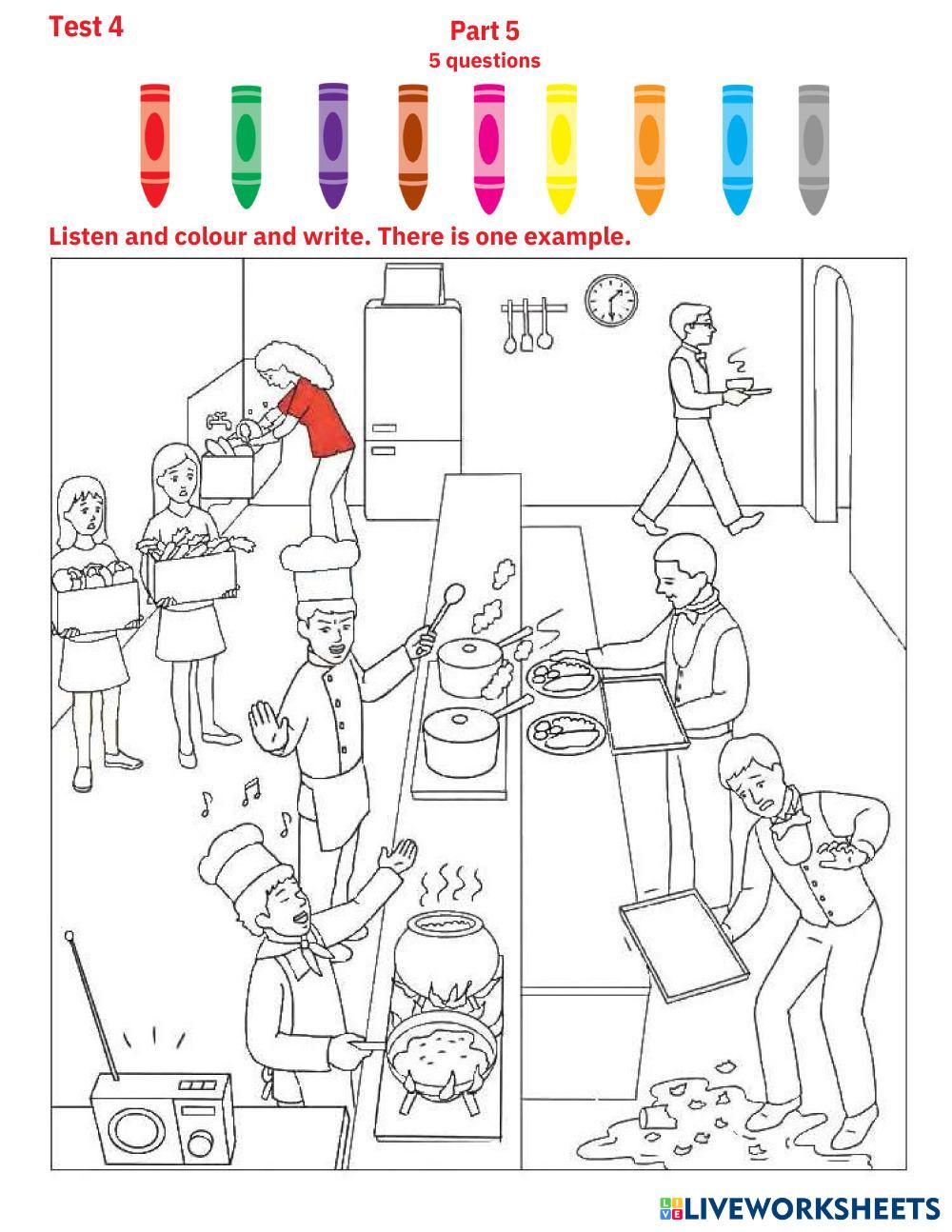 Test 4

Part 5
5 questions

Listen and colour and write. There is one example.

LIVEWORKSHEETS