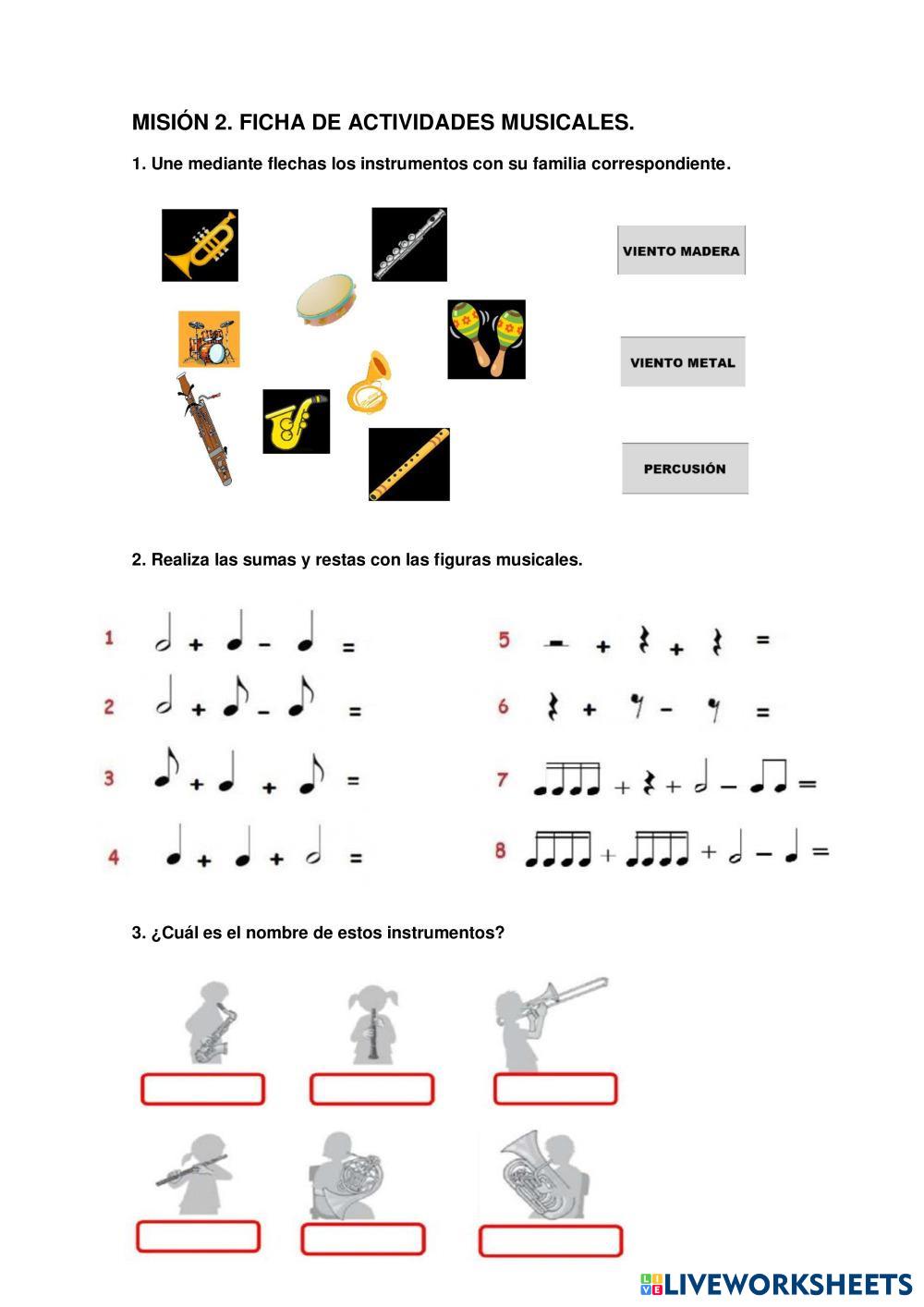 MISIÓN 2. FICHA DE ACTIVIDADES MUSICALES.

1. Une mediante flechas los instrumentos con su familia correspondiente.

VIENTO MADERA

VIENTO METAL

PERCUSIÓN

2. Realiza las sumas y restas con las figuras musicales.

1 + - =

2 + - =

3 + + =

4 + + =

5 + + =

6 + - =

7 + + - =

8 + + - =

3. ¿Cuál es el nombre de estos instrumentos?

LIVEWORKSHEETS