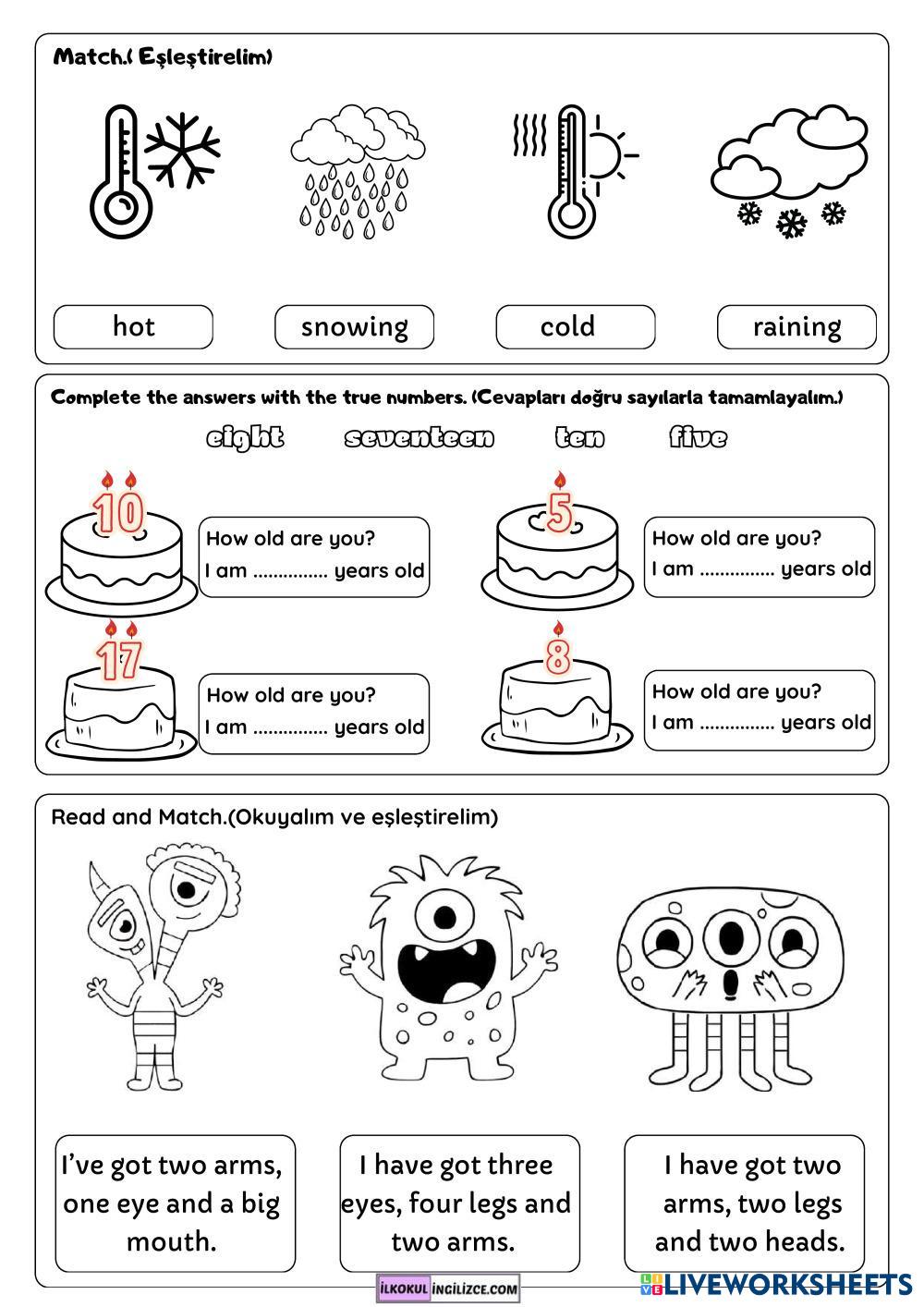 Match.( Eşleştirelim)

hot

snowing

cold

raining

Complete the answers with the true numbers. (Cevapları doğru sayılarla tamamlayalım.)

eight seventeen ten five

10

How old are you?
I am ............... years old

5

How old are you?
I am ............... years old

17

How old are you?
I am ............... years old

8

How old are you?
I am ............... years old

Read and Match.(Okuyalım ve eşleştirelim)

I've got two arms, one eye and a big mouth.

I have got three eyes, four legs and two arms.

I have got two arms, two legs and two heads.

İLKOKUL İNGİLİZCE.COM

LIVEWORKSHEETS