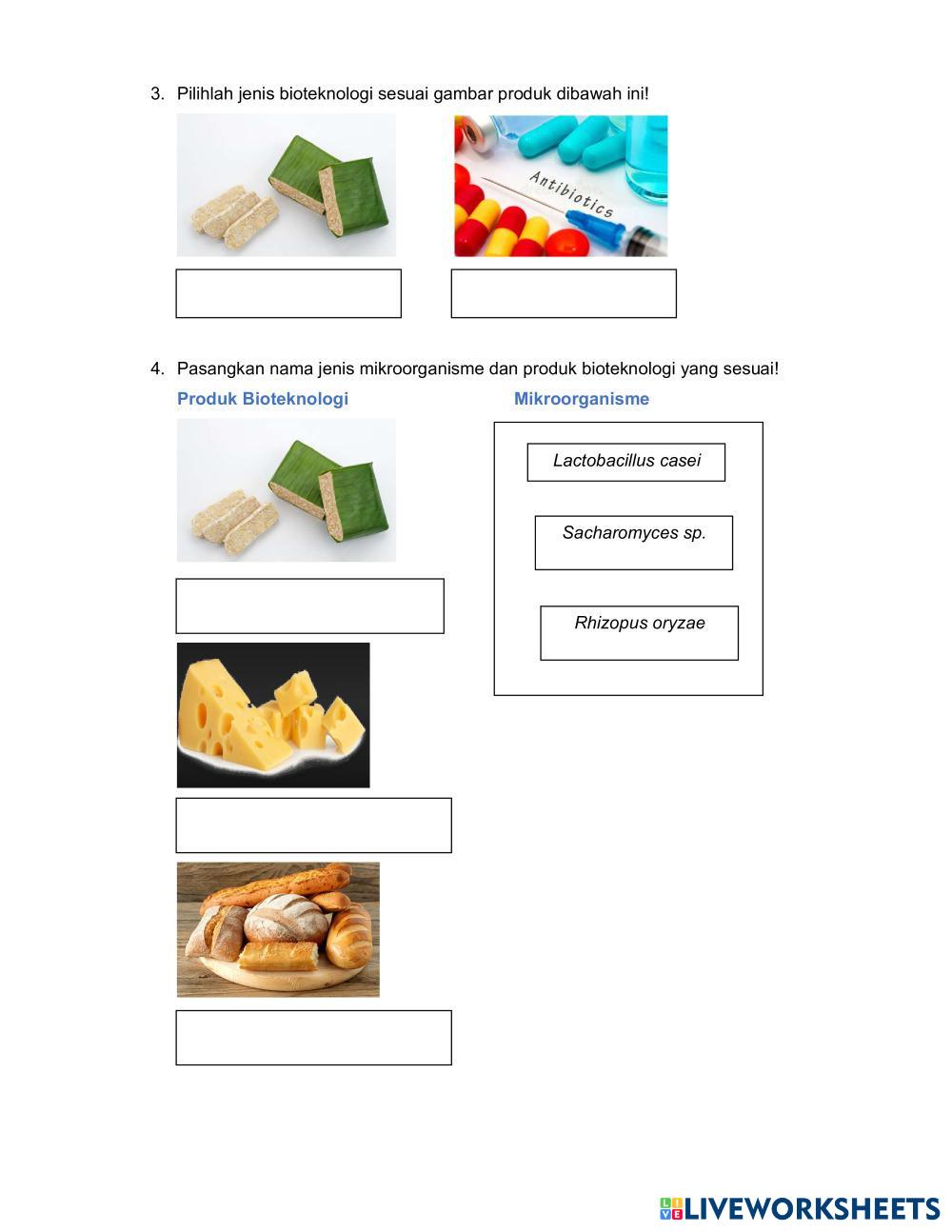 3. Pilihlah jenis bioteknologi sesuai gambar produk dibawah ini!

Antibiotics

4. Pasangkan nama jenis mikroorganisme dan produk bioteknologi yang sesuai!

Produk Bioteknologi

Mikroorganisme

Lactobacillus casei

Sacharomyces sp.

Rhizopus oryzae

LIVEWORKSHEETS