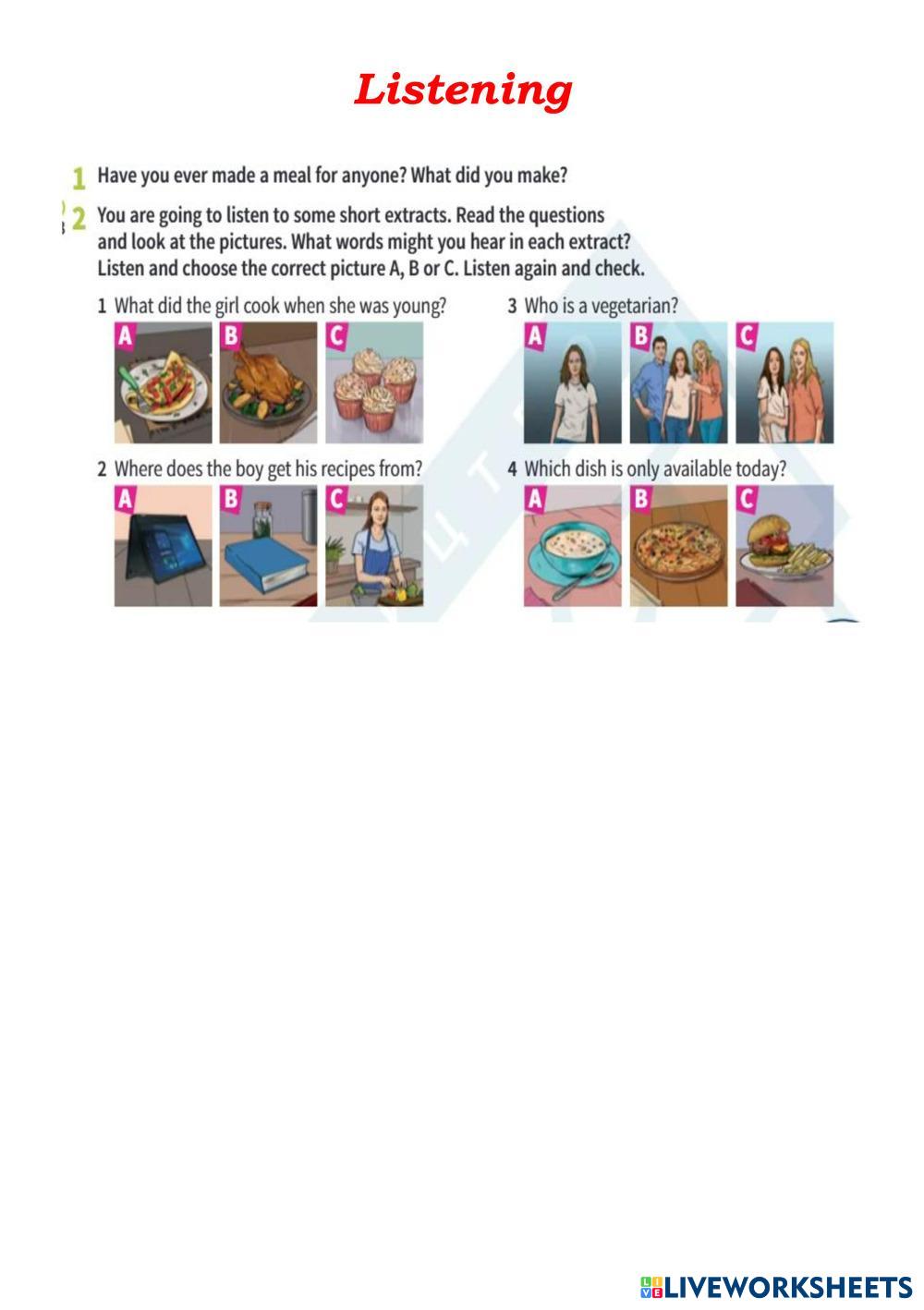 Listening

1 Have you ever made a meal for anyone? What did you make?

2 You are going to listen to some short extracts. Read the questions and look at the pictures. What words might you hear in each extract? Listen and choose the correct picture A, B or C. Listen again and check.

1 What did the girl cook when she was young?
A B C

2 Where does the boy get his recipes from?
A B C

3 Who is a vegetarian?
A B C

4 Which dish is only available today?
A B C

LIVEWORKSHEETS