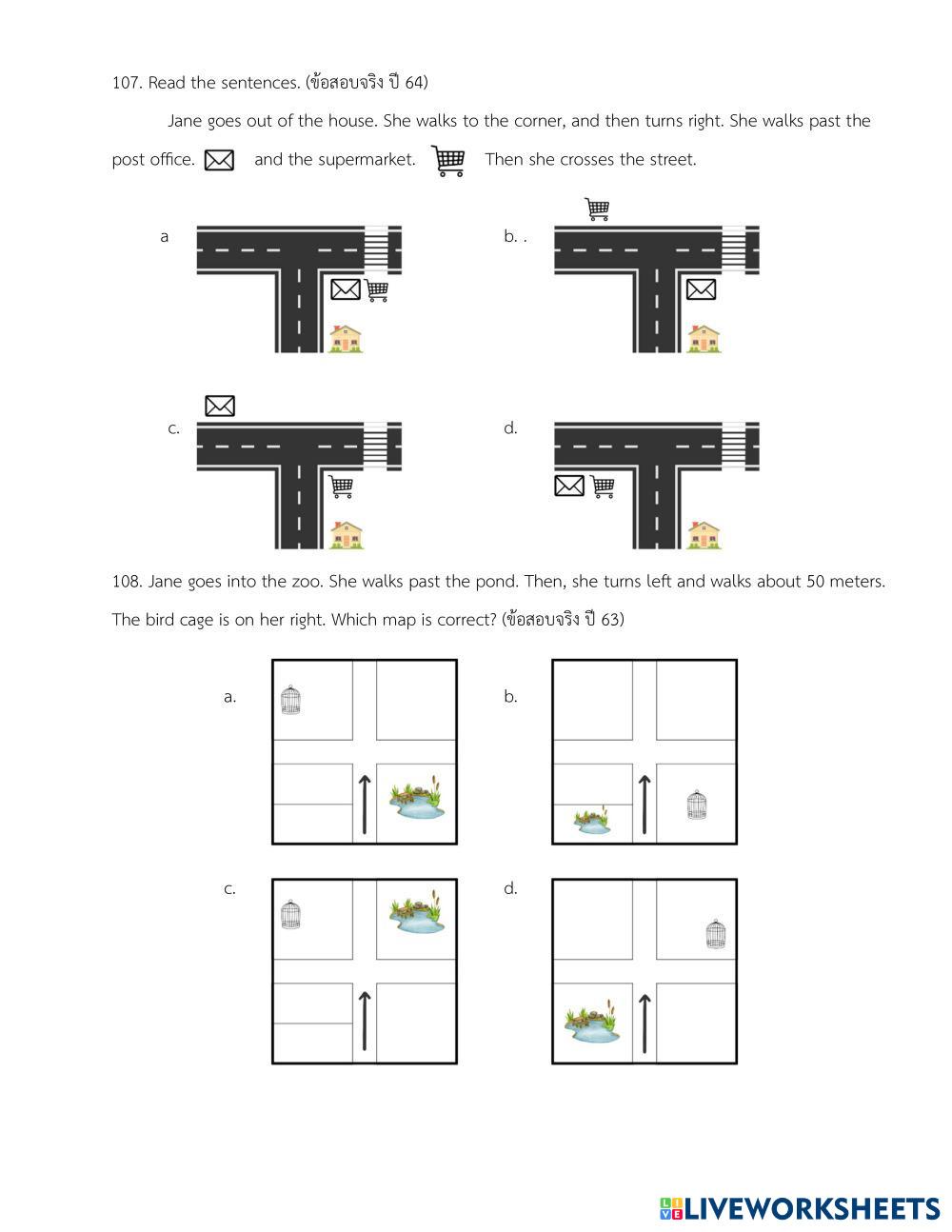 107. Read the sentences. (ข้อสอบจริง ปี 64)

Jane goes out of the house. She walks to the corner, and then turns right. She walks past the post office. and the supermarket. Then she crosses the street.

a

b. .

c.

d.

108. Jane goes into the zoo. She walks past the pond. Then, she turns left and walks about 50 meters. The bird cage is on her right. Which map is correct? (ข้อสอบจริง ปี 63)

a.

b.

c.

d.

LIVEWORKSHEETS