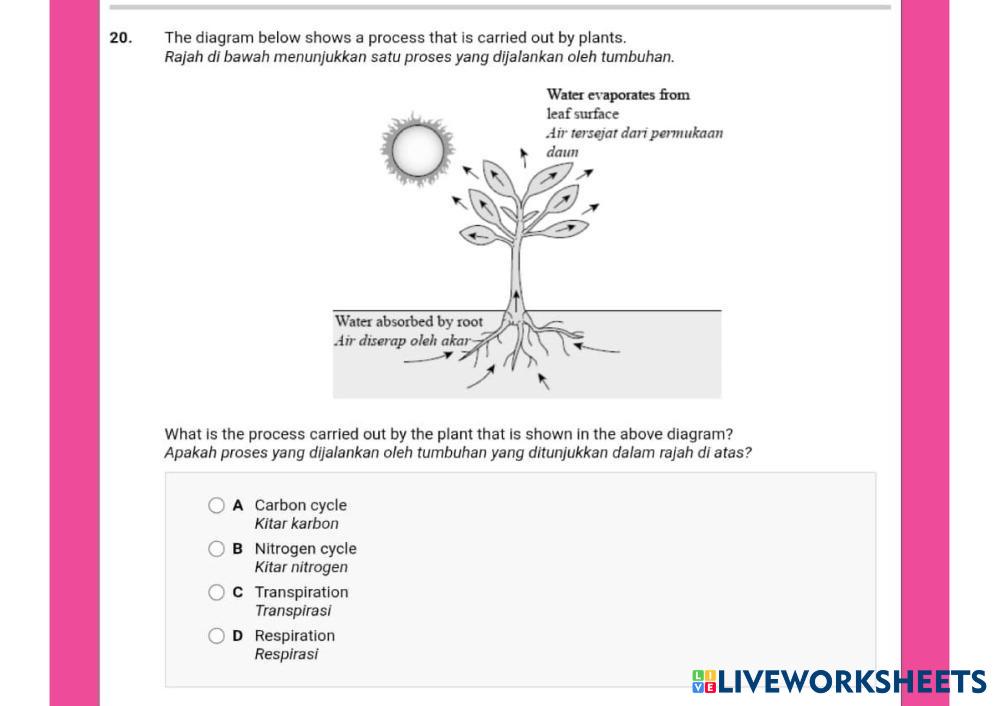 20. The diagram below shows a process that is carried out by plants.
Rajah di bawah menunjukkan satu proses yang dijalankan oleh tumbuhan.

Water evaporates from leaf surface
Air tersejat dari permukaan daun

Water absorbed by root
Air diserap oleh akar

What is the process carried out by the plant that is shown in the above diagram?
Apakah proses yang dijalankan oleh tumbuhan yang ditunjukkan dalam rajah di atas?

A Carbon cycle
Kitar karbon

B Nitrogen cycle
Kitar nitrogen

C Transpiration
Transpirasi

D Respiration
Respirasi

LIVEWORKSHEETS