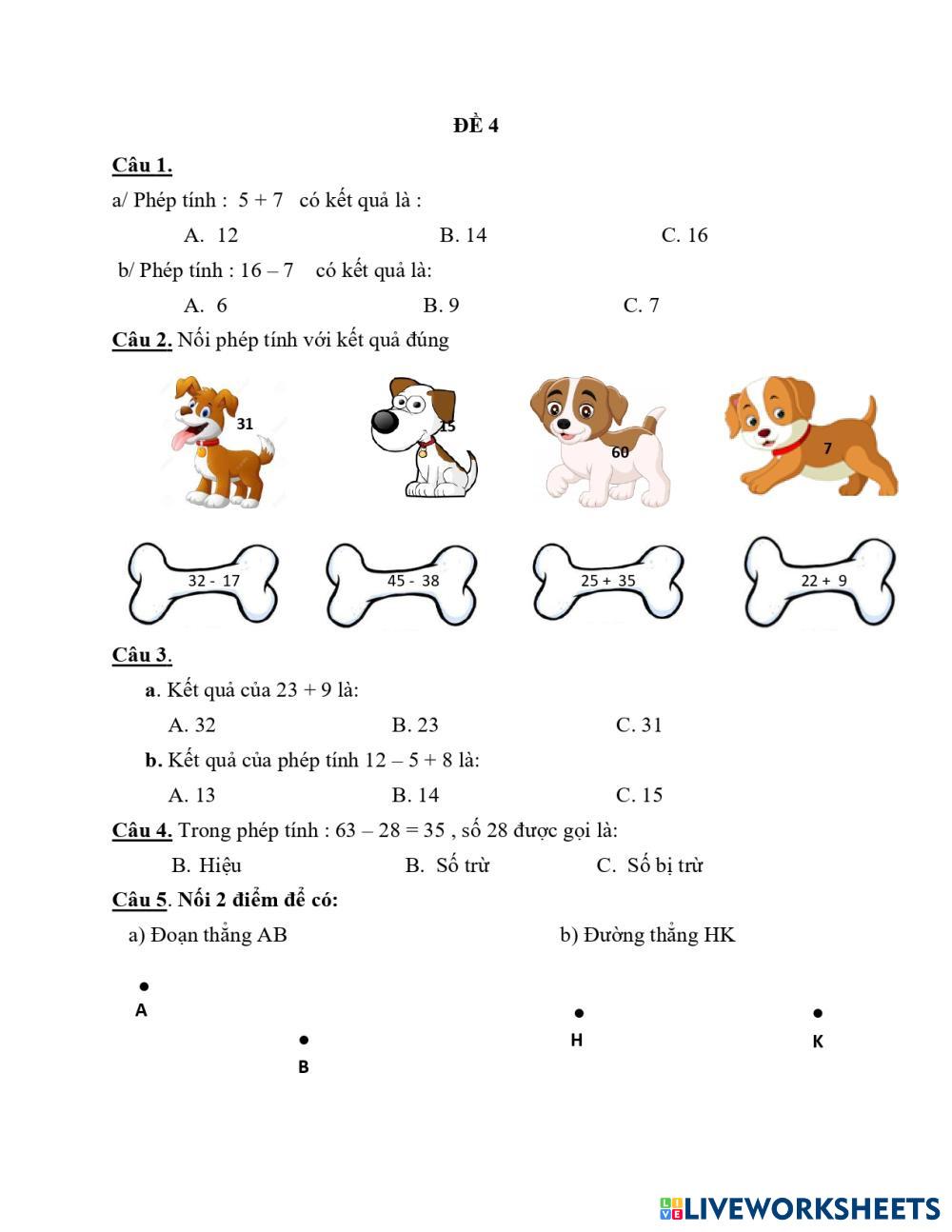 ĐỀ 4

Câu 1.

a/ Phép tính : 5 + 7 có kết quả là :

A. 12 B. 14 C. 16

b/ Phép tính : 16 – 7 có kết quả là:

A. 6 B. 9 C. 7

Câu 2. Nối phép tính với kết quả đúng

31

15

60

7

32 - 17

45 - 38

25 + 35

22 + 9

Câu 3.

a. Kết quả của 23 + 9 là:

A. 32 B. 23 C. 31

b. Kết quả của phép tính 12 – 5 + 8 là:

A. 13 B. 14 C. 15

Câu 4. Trong phép tính : 63 – 28 = 35 , số 28 được gọi là:

B. Hiệu B. Số trừ C. Số bị trừ

Câu 5. Nối 2 điểm để có:

a) Đoạn thẳng AB

b) Đường thẳng HK

A

B

H

K

LIVEWORKSHEETS