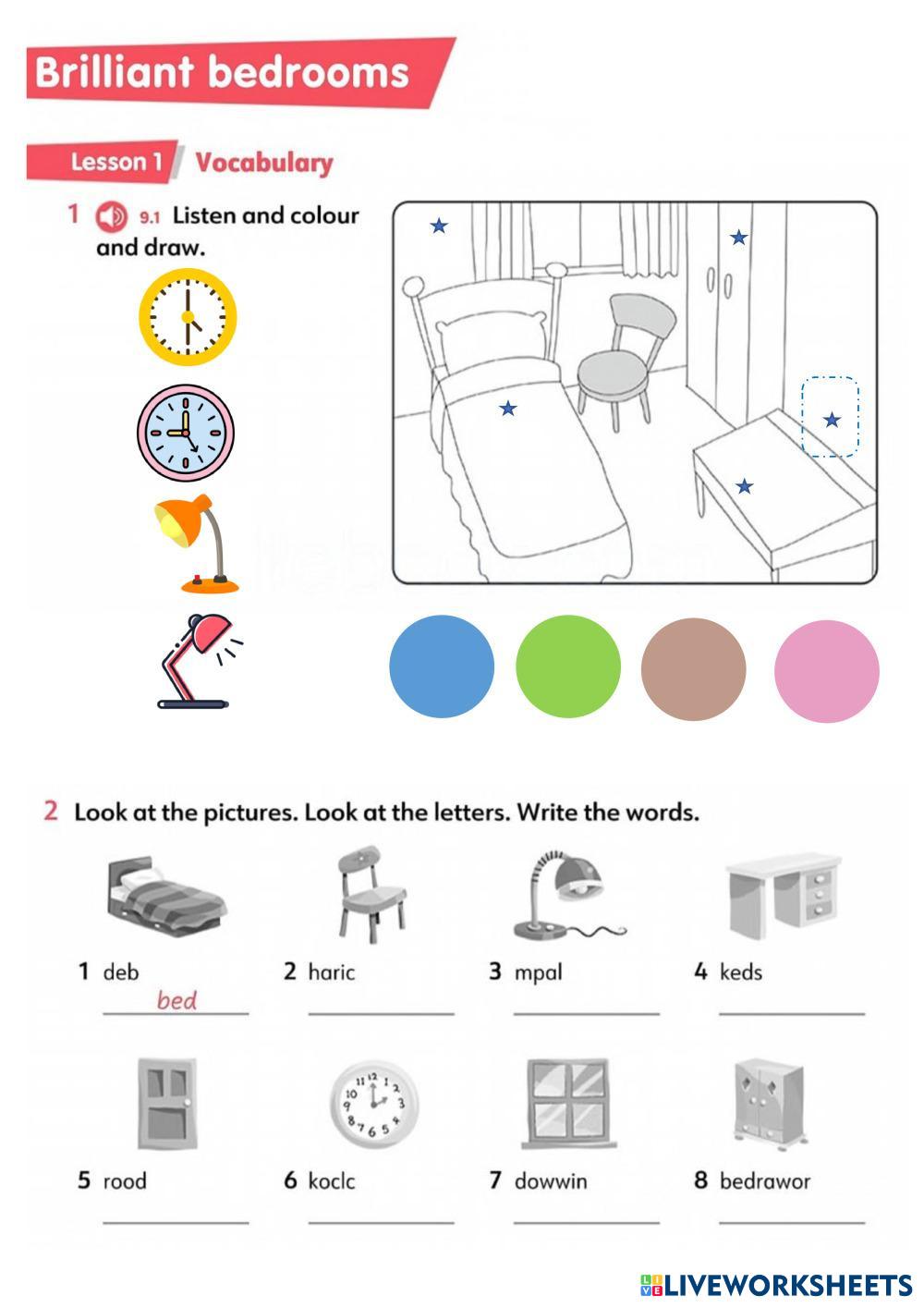 Brilliant bedrooms

Lesson 1 Vocabulary

1 9.1 Listen and colour and draw.

2 Look at the pictures. Look at the letters. Write the words.

1 deb
bed

2 haric

3 mpal

4 keds

5 rood

6 koclc

7 dowwin

8 bedrawor

LIVEWORKSHEETS