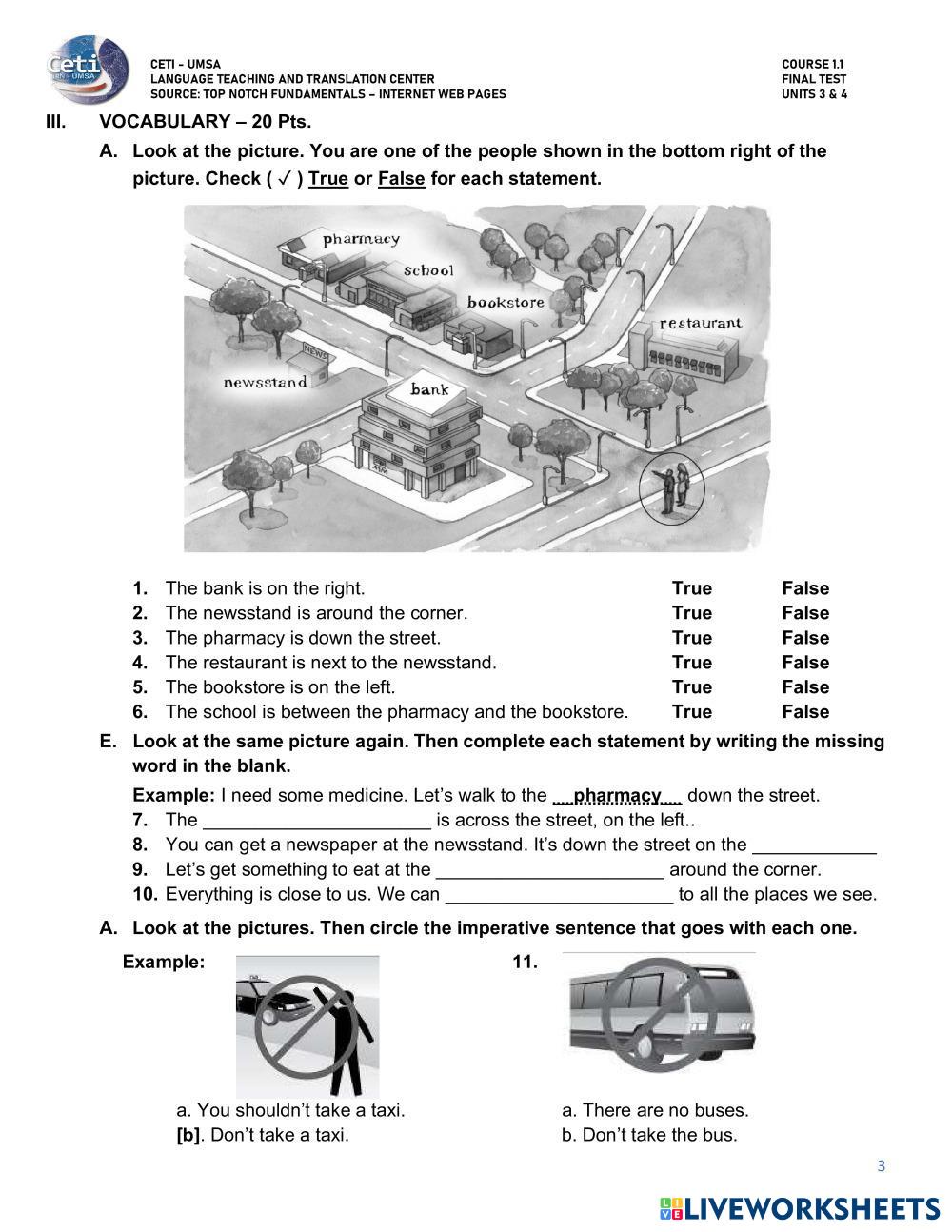 Ceti
CETI – UMSA
LANGUAGE TEACHING AND TRANSLATION CENTER
SOURCE: TOP NOTCH FUNDAMENTALS – INTERNET WEB PAGES

COURSE 1.1
FINAL TEST
UNITS 3 & 4

III. VOCABULARY – 20 Pts.

A. Look at the picture. You are one of the people shown in the bottom right of the picture. Check ( ✓ ) True or False for each statement.

pharmacy
school
bookstore
restaurant
NEWS
newsstand
bank
ATM

1. The bank is on the right. True False
2. The newsstand is around the corner. True False
3. The pharmacy is down the street. True False
4. The restaurant is next to the newsstand. True False
5. The bookstore is on the left. True False
6. The school is between the pharmacy and the bookstore. True False

E. Look at the same picture again. Then complete each statement by writing the missing word in the blank.

Example: I need some medicine. Let's walk to the ___pharmacy___ down the street.
7. The ______________________ is across the street, on the left..
8. You can get a newspaper at the newsstand. It's down the street on the ____________
9. Let's get something to eat at the ______________________ around the corner.
10. Everything is close to us. We can ______________________ to all the places we see.

A. Look at the pictures. Then circle the imperative sentence that goes with each one.

Example:
a. You shouldn't take a taxi.
[b]. Don't take a taxi.

11.
a. There are no buses.
b. Don't take the bus.

3

LIVEWORKSHEETS