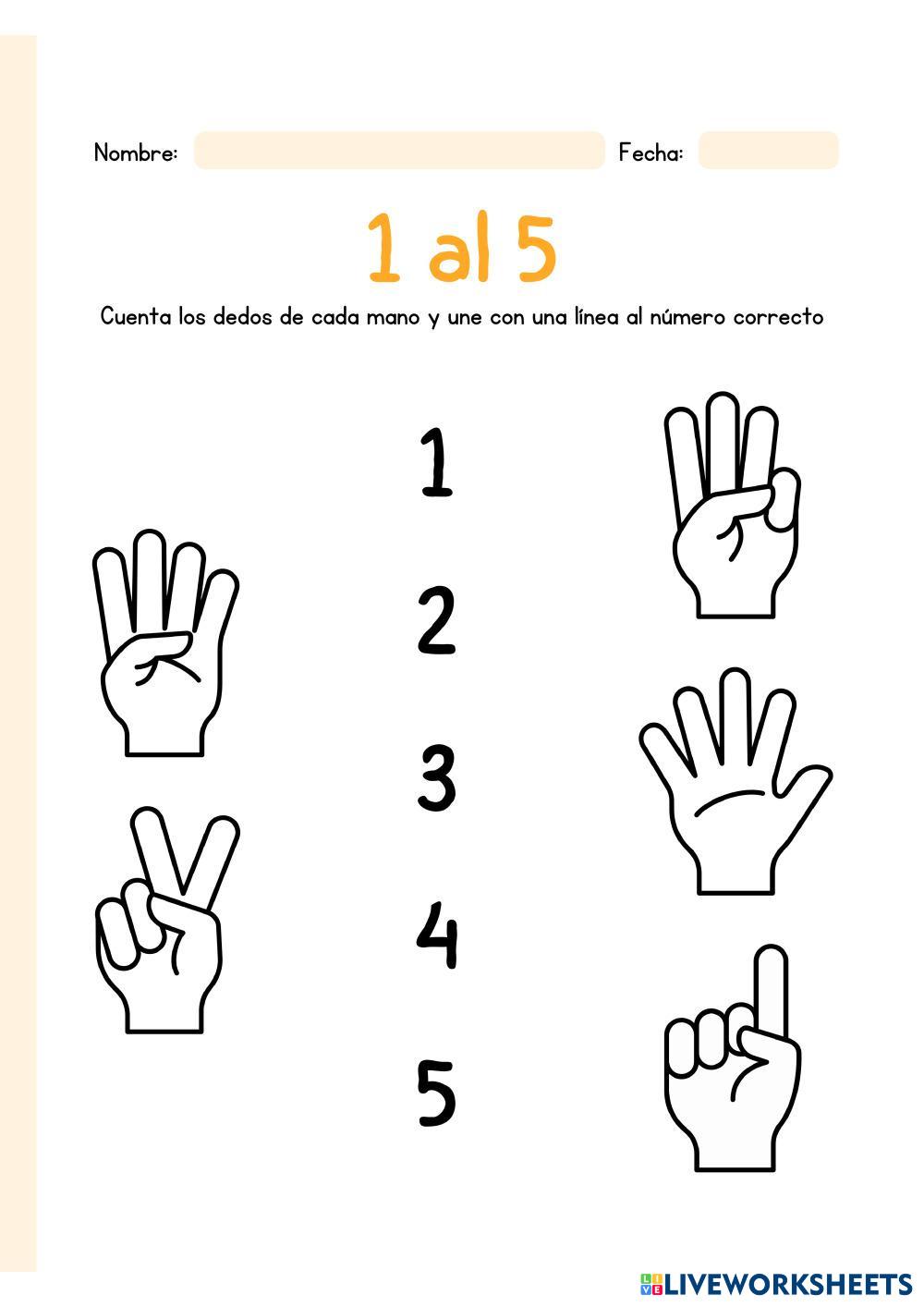 Nombre: Fecha:

1 al 5

Cuenta los dedos de cada mano y une con una línea al número correcto

1

2

3

4

5

LIVEWORKSHEETS