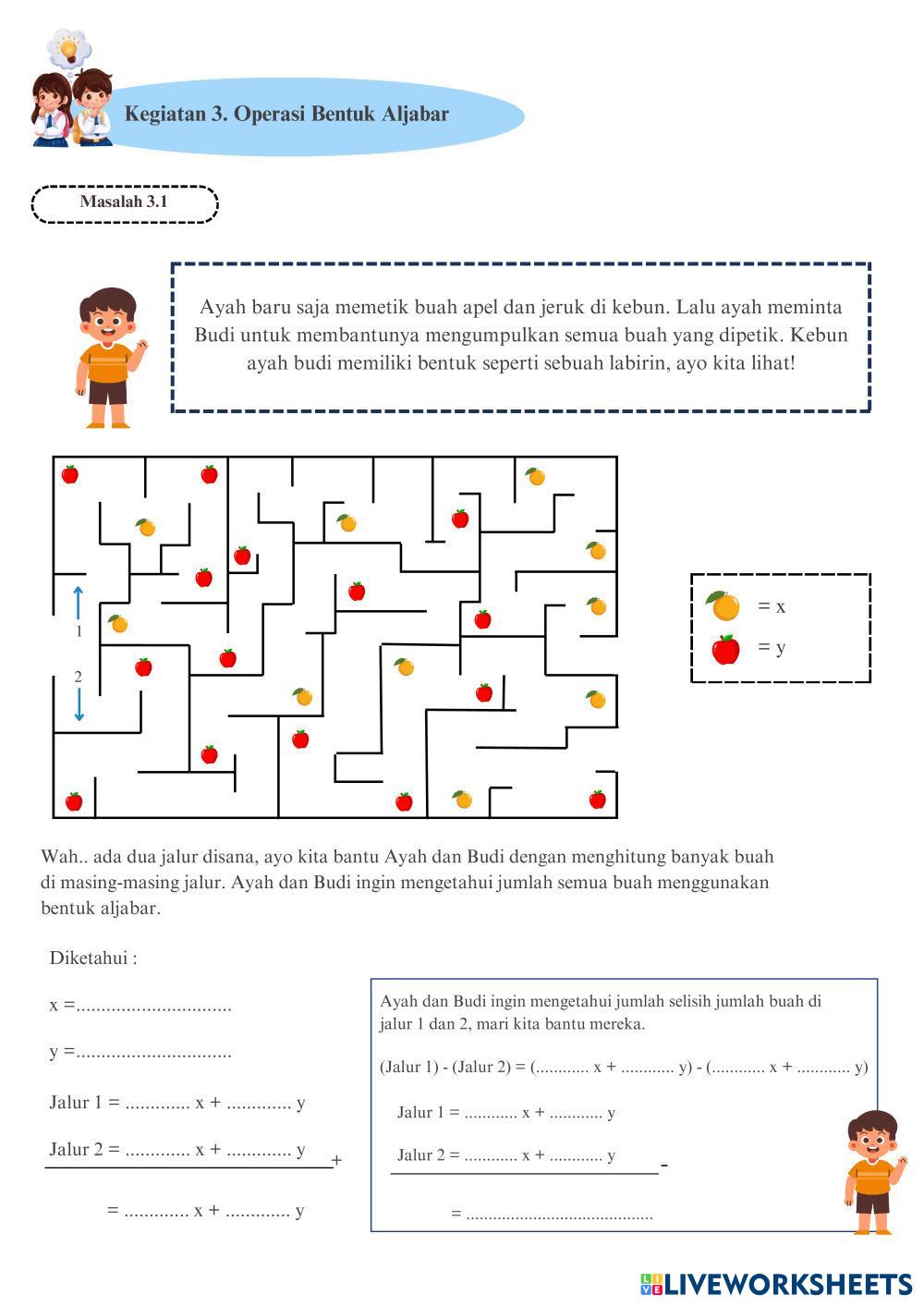 Kegiatan 3. Operasi Bentuk Aljabar

Masalah 3.1

Ayah baru saja memetik buah apel dan jeruk di kebun. Lalu ayah meminta Budi untuk membantunya mengumpulkan semua buah yang dipetik. Kebun ayah budi memiliki bentuk seperti sebuah labirin, ayo kita lihat!

1

2

= x

= y

Wah.. ada dua jalur disana, ayo kita bantu Ayah dan Budi dengan menghitung banyak buah di masing-masing jalur. Ayah dan Budi ingin mengetahui jumlah semua buah menggunakan bentuk aljabar.

Diketahui :

x =..............................

y =..............................

Jalur 1 = ............. x + ............. y

Jalur 2 = ............. x + ............. y +

= ............. x + ............. y

Ayah dan Budi ingin mengetahui jumlah selisih jumlah buah di jalur 1 dan 2, mari kita bantu mereka.

(Jalur 1) - (Jalur 2) = (............ x + ............ y) - (............ x + ............ y)

Jalur 1 = ............ x + ............ y

Jalur 2 = ............ x + ............ y -

= ..........................................

LIVEWORKSHEETS