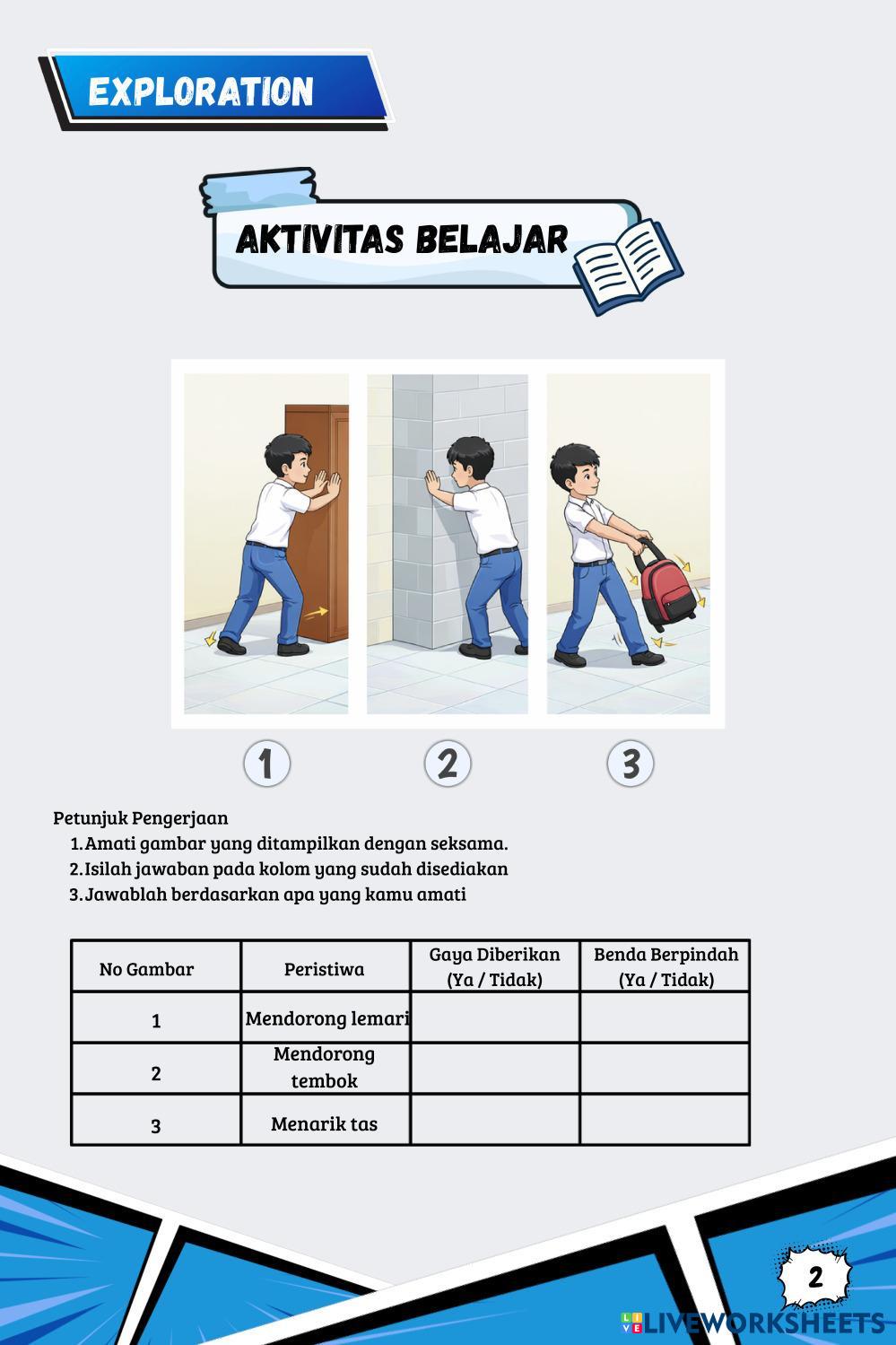 EXPLORATION

AKTIVITAS BELAJAR

1

2

3

Petunjuk Pengerjaan
1. Amati gambar yang ditampilkan dengan seksama.
2. Isilah jawaban pada kolom yang sudah disediakan
3. Jawablah berdasarkan apa yang kamu amati

| No Gambar | Peristiwa | Gaya Diberikan (Ya / Tidak) | Benda Berpindah (Ya / Tidak) |
|---|---|---|---|
| 1 | Mendorong lemari | | |
| 2 | Mendorong tembok | | |
| 3 | Menarik tas | | |

2

LIVEWORKSHEETS