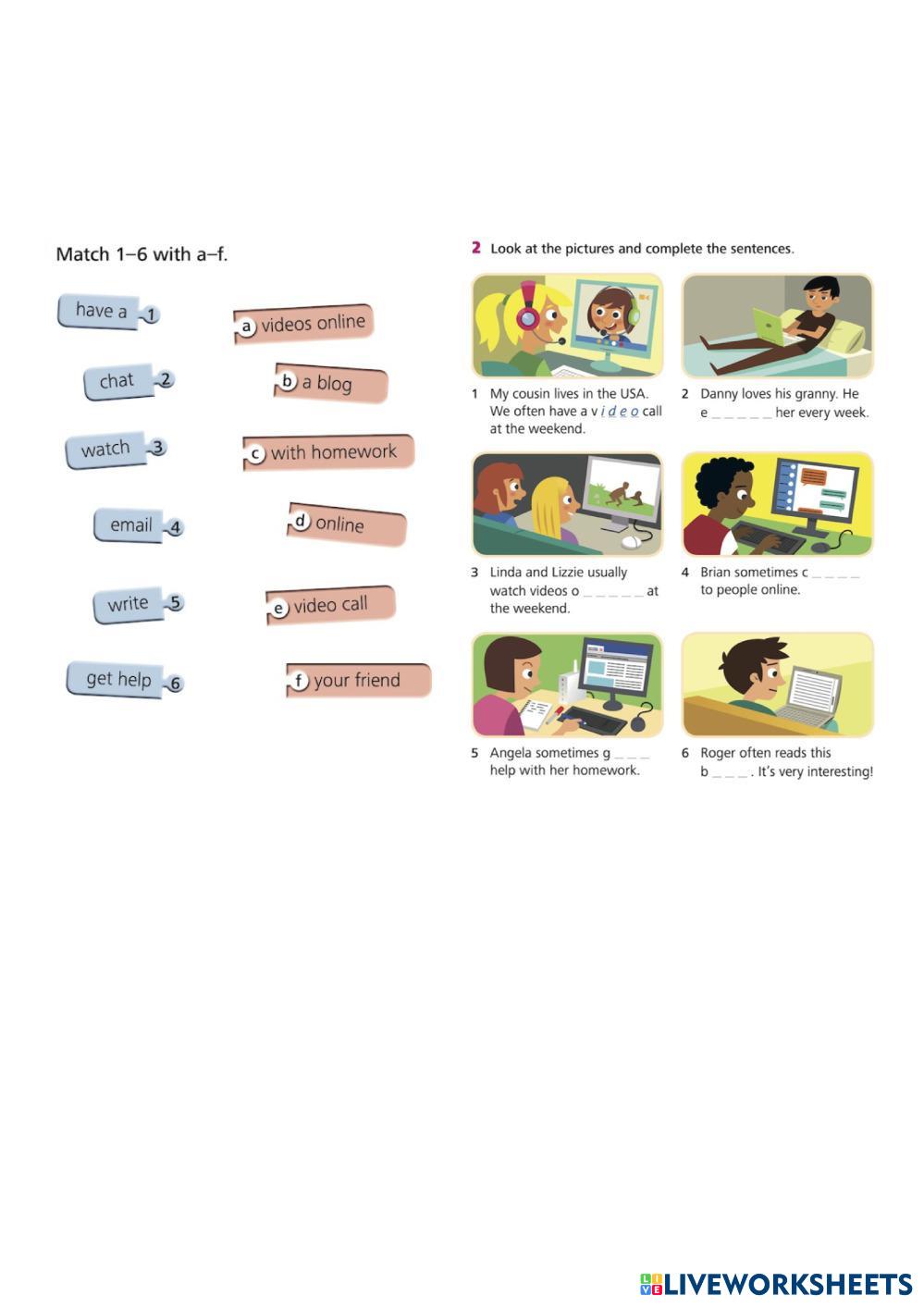 Match 1–6 with a–f.

have a 1
chat 2
watch 3
email 4
write 5
get help 6

a videos online
b a blog
c with homework
d online
e video call
f your friend

2 Look at the pictures and complete the sentences.

1 My cousin lives in the USA. We often have a v i d e o call at the weekend.

2 Danny loves his granny. He e _ _ _ _ _ her every week.

3 Linda and Lizzie usually watch videos o _ _ _ _ _ at the weekend.

4 Brian sometimes c _ _ _ _ to people online.

5 Angela sometimes g _ _ _ help with her homework.

6 Roger often reads this b _ _ _. It's very interesting!

LIVEWORKSHEETS