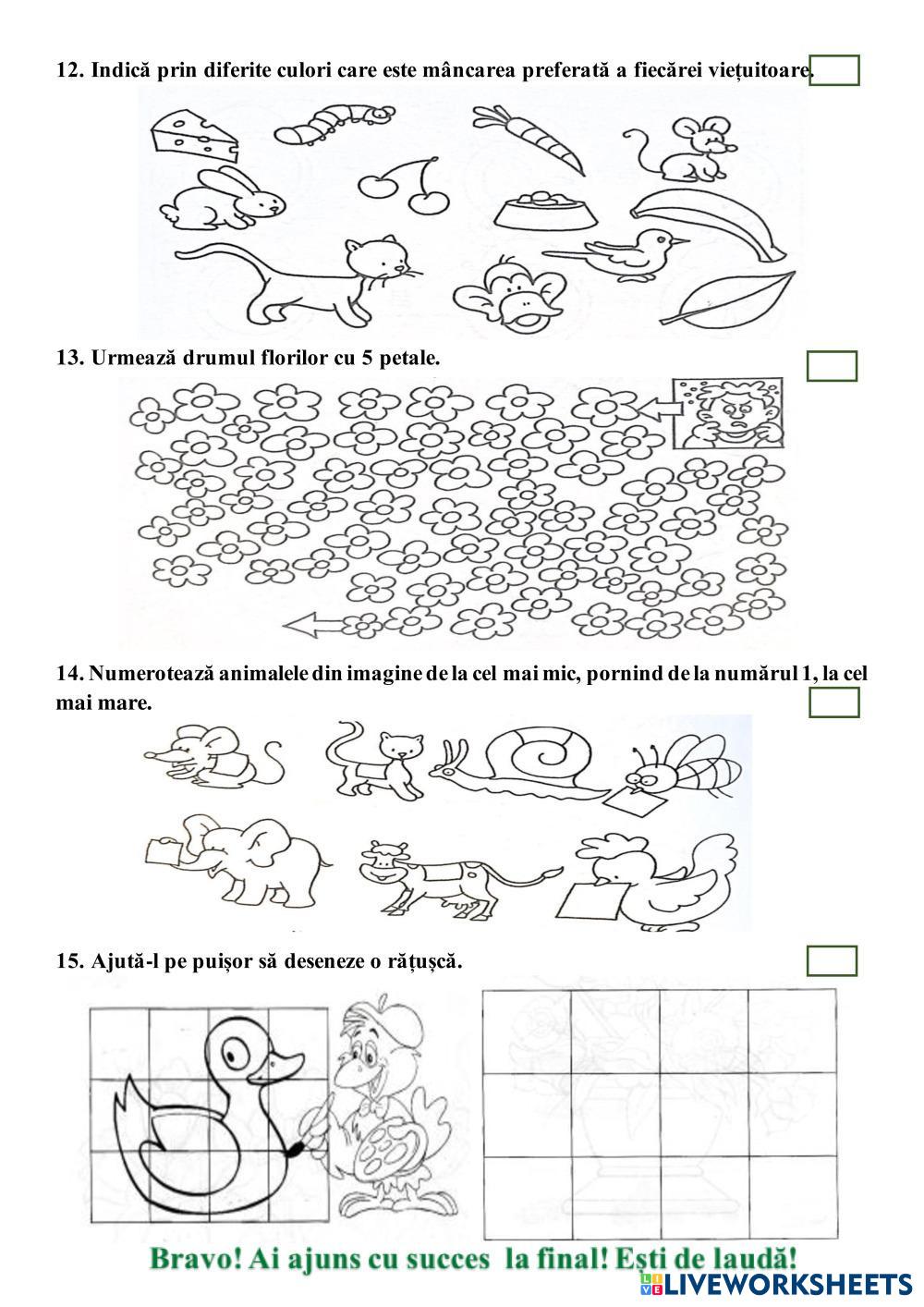 12. Indică prin diferite culori care este mâncarea preferată a fiecărei viețuitoare.

13. Urmează drumul florilor cu 5 petale.

14. Numerotează animalele din imagine de la cel mai mic, pornind de la numărul 1, la cel mai mare.

15. Ajută-l pe puișor să deseneze o rățușcă.

Bravo! Ai ajuns cu succes la final! Ești de laudă!

LIVEWORKSHEETS