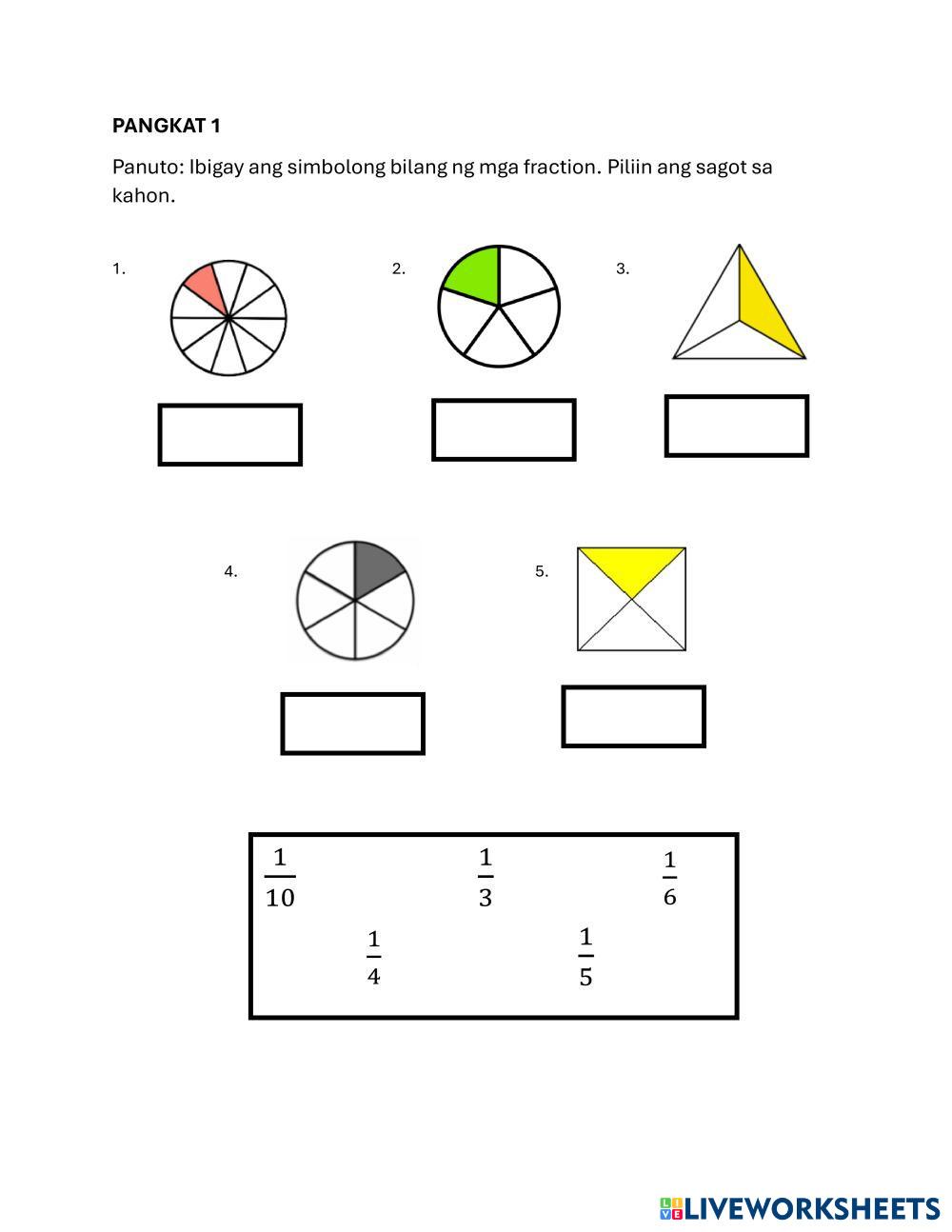 PANGKAT 1

Panuto: Ibigay ang simbolong bilang ng mga fraction. Piliin ang sagot sa kahon.

1.

2.

3.

4.

5.

$\frac{1}{10}$ $\frac{1}{3}$ $\frac{1}{6}$

$\frac{1}{4}$ $\frac{1}{5}$

LIVEWORKSHEETS