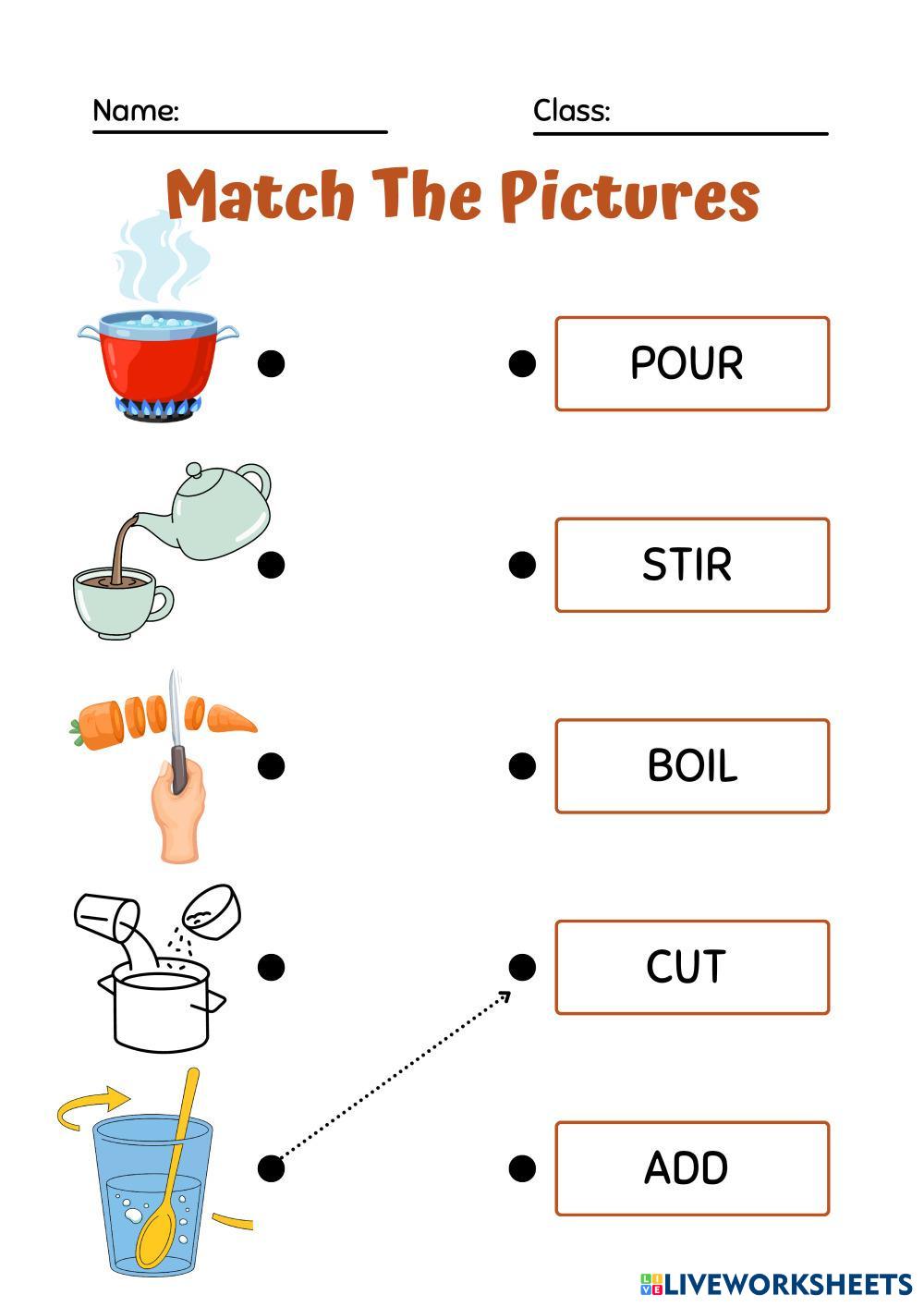 Name:

Class:

Match The Pictures

POUR

STIR

BOIL

CUT

ADD

LIVEWORKSHEETS