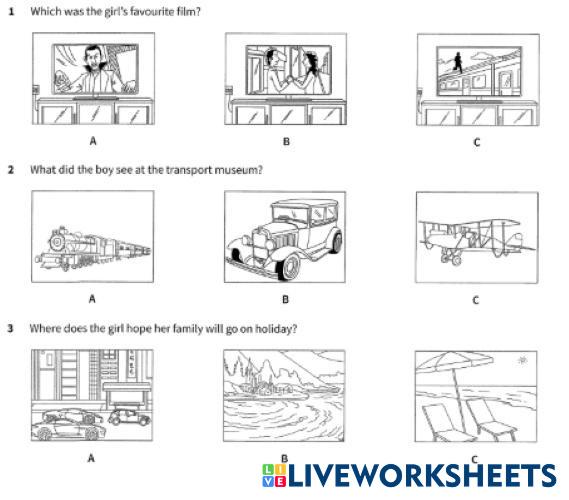 1 Which was the girl's favourite film?

A

B

C

2 What did the boy see at the transport museum?

A

B

C

3 Where does the girl hope her family will go on holiday?

A

B

C

LIVEWORKSHEETS