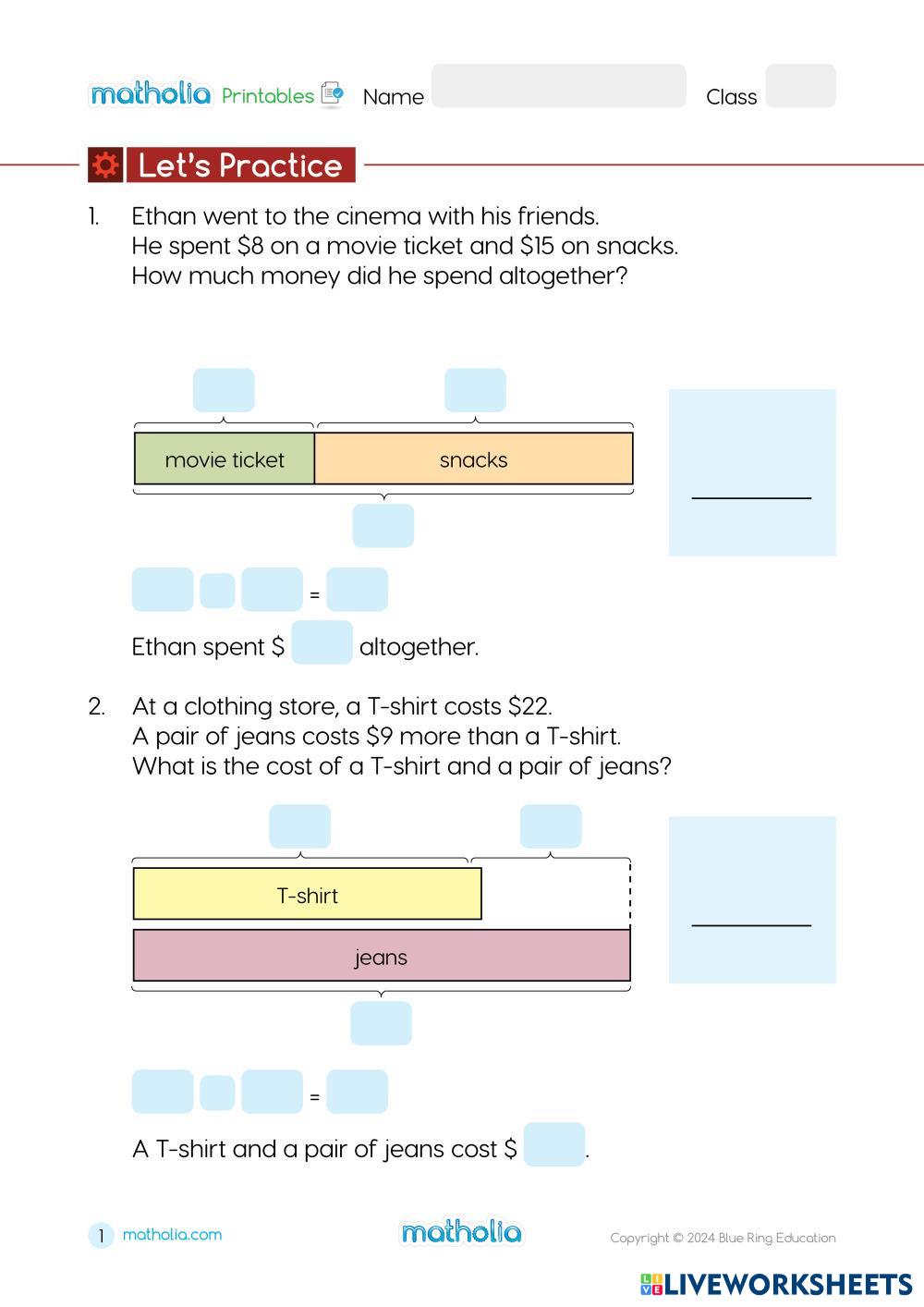 matholia Printables Name Class

Let's Practice

1. Ethan went to the cinema with his friends.
He spent \$8 on a movie ticket and \$15 on snacks.
How much money did he spend altogether?

movie ticket snacks

=

Ethan spent \$ altogether.

2. At a clothing store, a T-shirt costs \$22.
A pair of jeans costs \$9 more than a T-shirt.
What is the cost of a T-shirt and a pair of jeans?

T-shirt

jeans

=

A T-shirt and a pair of jeans cost \$ .

1 matholia.com matholia Copyright © 2024 Blue Ring Education

LIVEWORKSHEETS