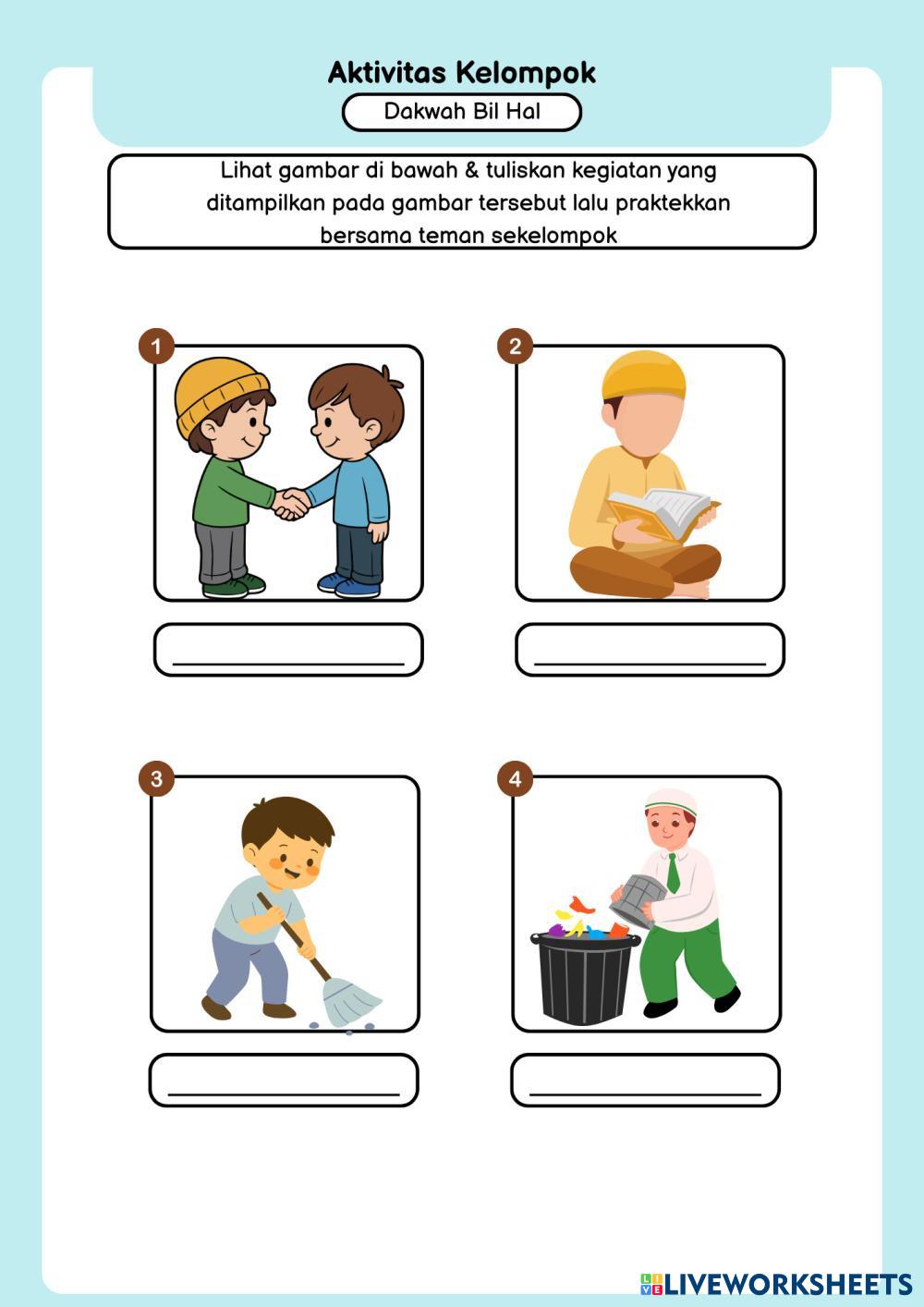 Aktivitas Kelompok

Dakwah Bil Hal

Lihat gambar di bawah & tuliskan kegiatan yang ditampilkan pada gambar tersebut lalu praktekkan bersama teman sekelompok

1

2

3

4

LIVEWORKSHEETS