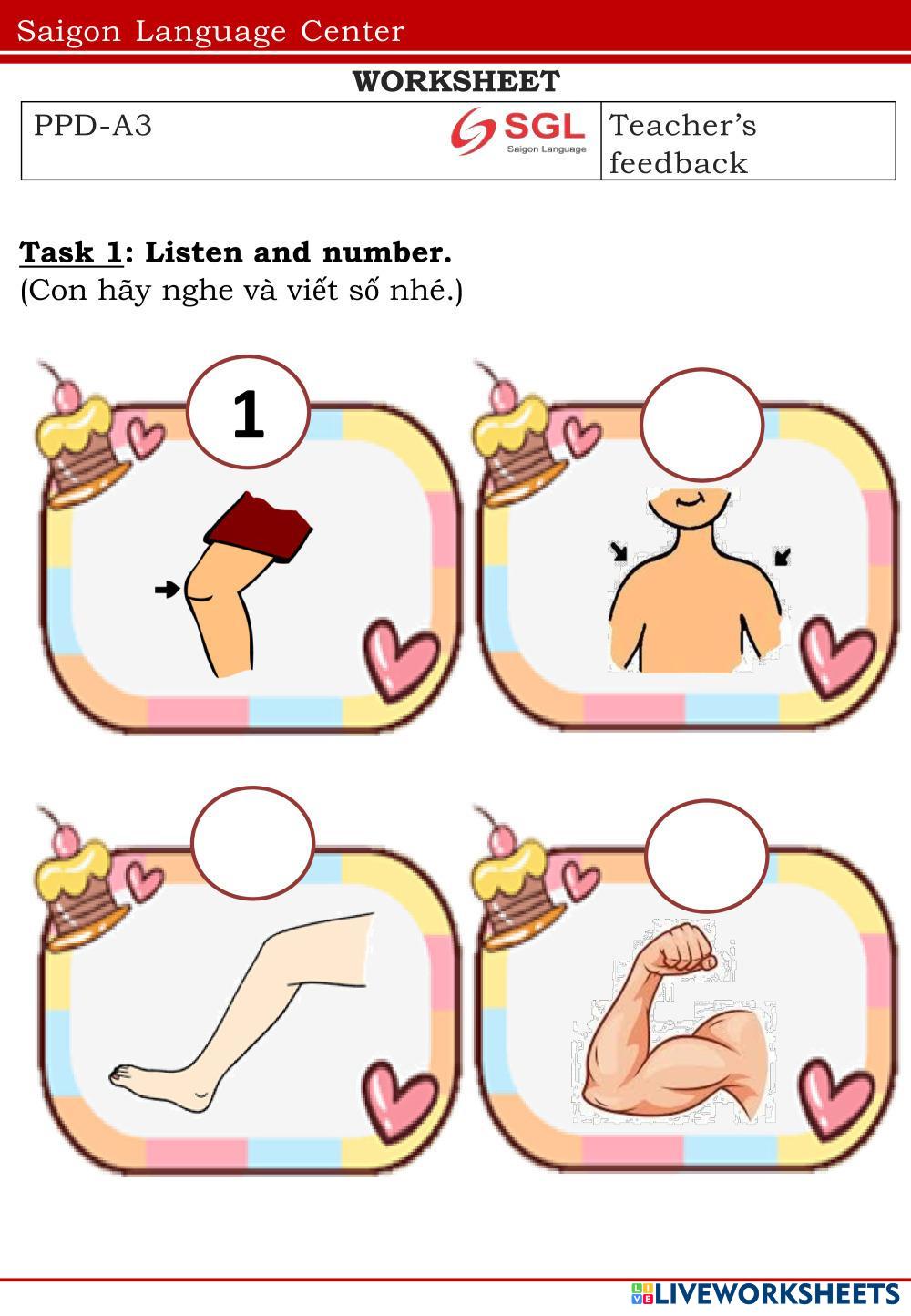 Saigon Language Center

WORKSHEET

| PPD-A3 SGL Saigon Language | Teacher's feedback |
|---|---|

Task 1: Listen and number.
(Con hãy nghe và viết số nhé.)

1

LIVEWORKSHEETS