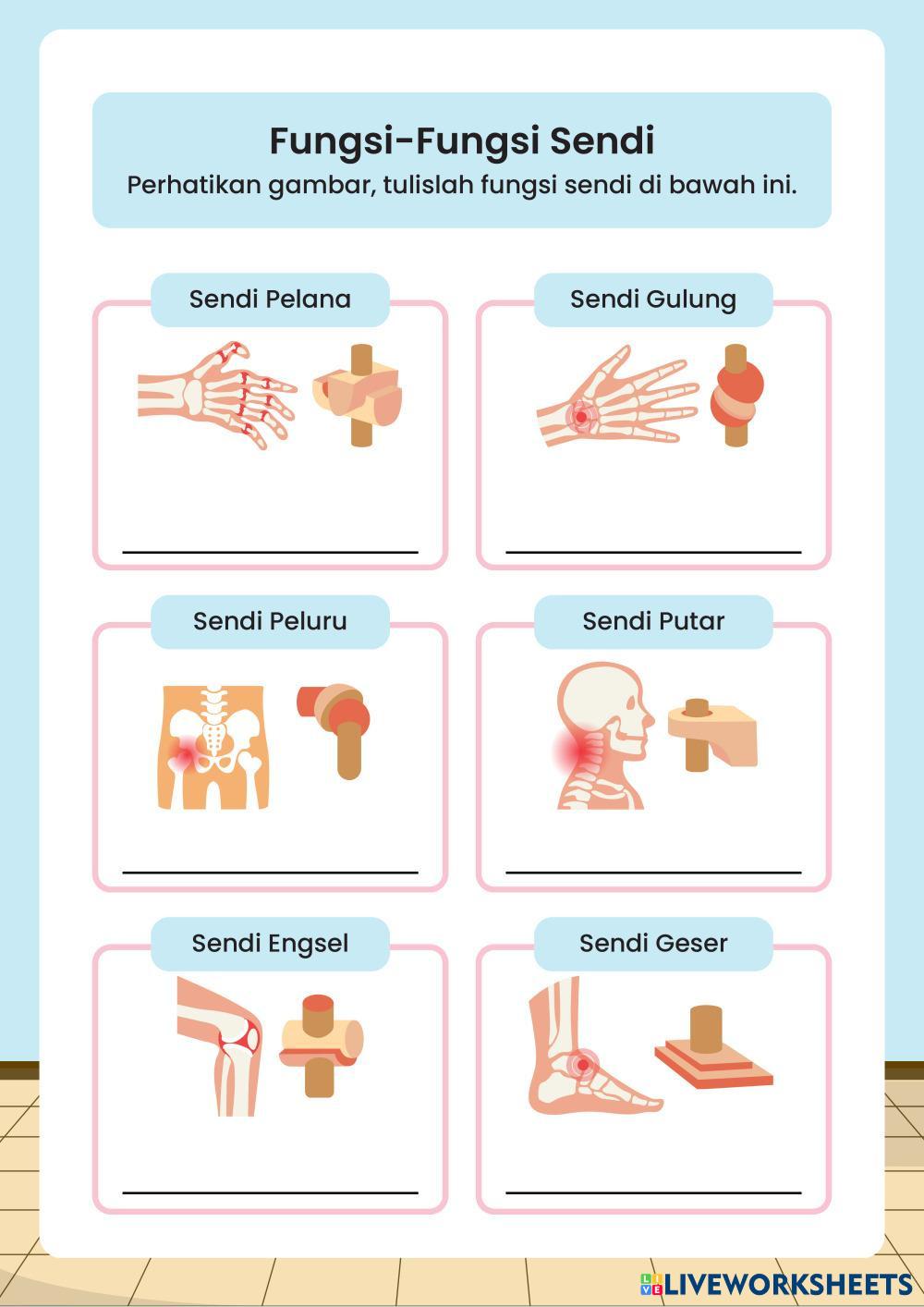 Fungsi-Fungsi Sendi
Perhatikan gambar, tulislah fungsi sendi di bawah ini.

Sendi Pelana

Sendi Gulung

Sendi Peluru

Sendi Putar

Sendi Engsel

Sendi Geser

LIVEWORKSHEETS