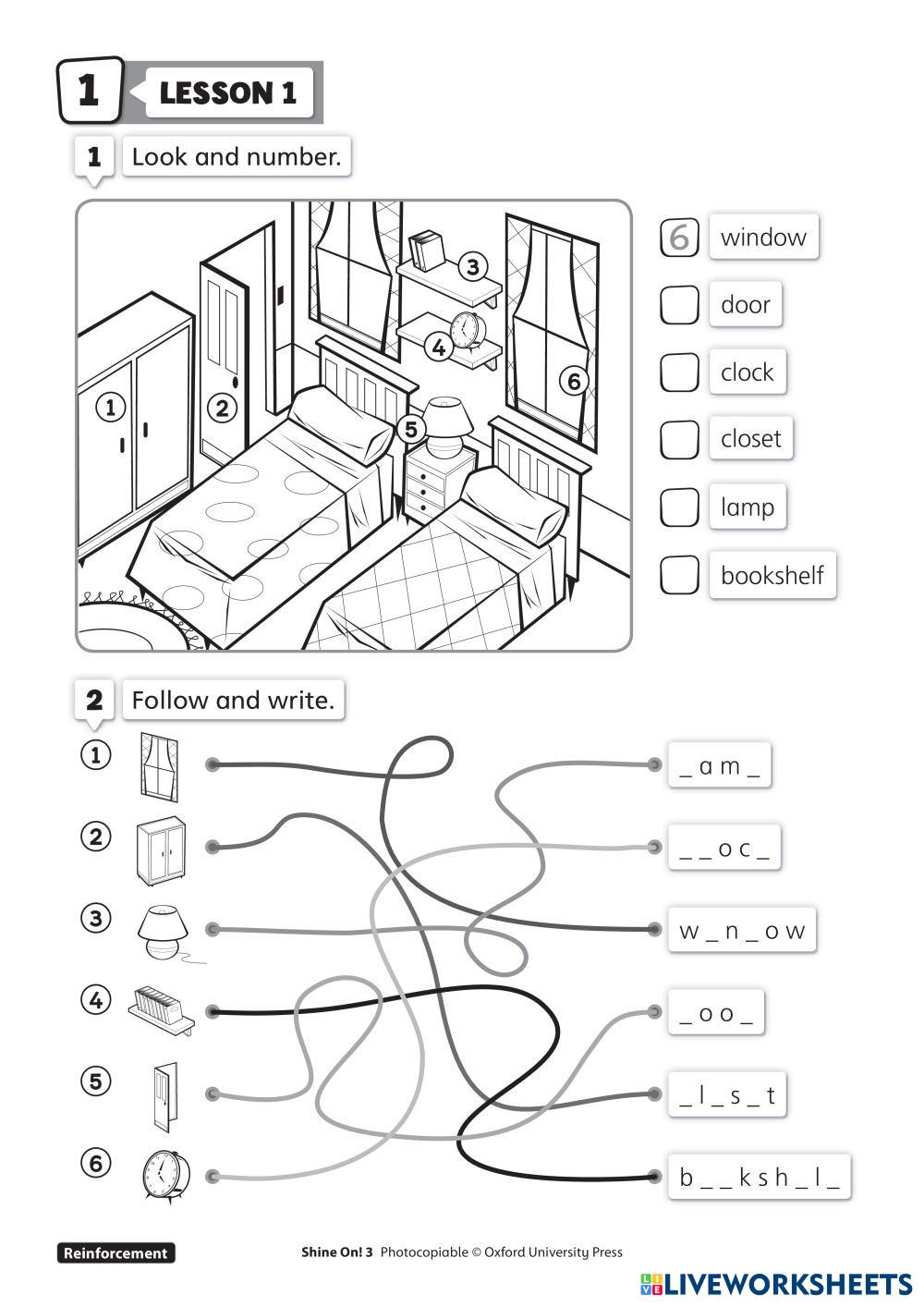 1 LESSON 1

1 Look and number.

1 2 3 4 5 6

6 window
door
clock
closet
lamp
bookshelf

2 Follow and write.

1
2
3
4
5
6

_ a m _
_ _ o c _
w _ n _ o w
_ o o _
_ l _ s _ t
b _ _ k s h _ l _

Reinforcement

Shine On! 3 Photocopiable © Oxford University Press

LIVEWORKSHEETS