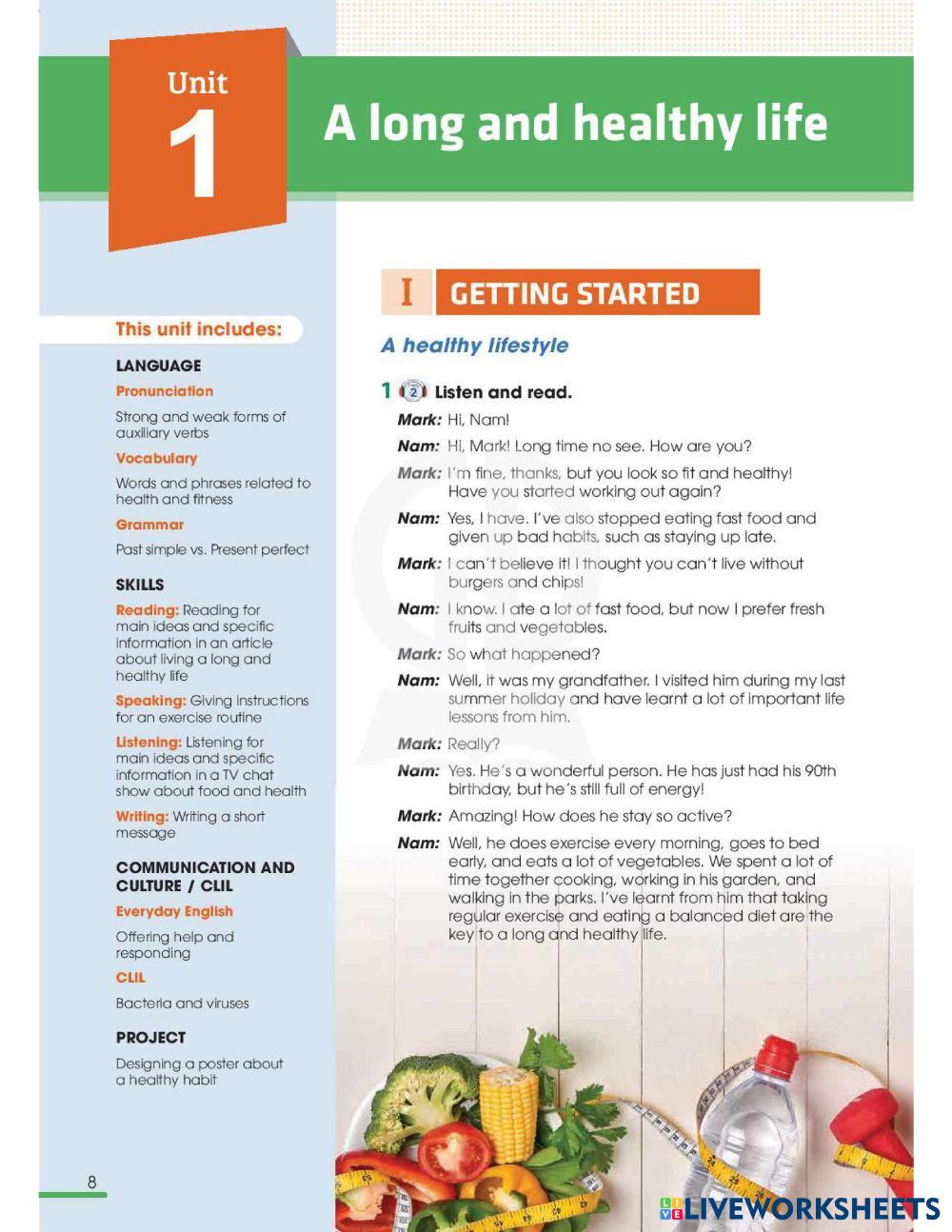 Unit
1
A long and healthy life

This unit includes:

LANGUAGE

Pronunciation

Strong and weak forms of auxiliary verbs

Vocabulary

Words and phrases related to health and fitness

Grammar

Past simple vs. Present perfect

SKILLS

Reading: Reading for main ideas and specific information in an article about living a long and healthy life

Speaking: Giving instructions for an exercise routine

Listening: Listening for main ideas and specific information in a TV chat show about food and health

Writing: Writing a short message

COMMUNICATION AND CULTURE / CLIL

Everyday English

Offering help and responding

CLIL

Bacteria and viruses

PROJECT

Designing a poster about a healthy habit

8

I GETTING STARTED

A healthy lifestyle

1 2 Listen and read.

Mark: Hi, Nam!

Nam: Hi, Mark! Long time no see. How are you?

Mark: I'm fine, thanks, but you look so fit and healthy! Have you started working out again?

Nam: Yes, I have. I've also stopped eating fast food and given up bad habits, such as staying up late.

Mark: I can't believe it! I thought you can't live without burgers and chips!

Nam: I know. I ate a lot of fast food, but now I prefer fresh fruits and vegetables.

Mark: So what happened?

Nam: Well, it was my grandfather. I visited him during my last summer holiday and have learnt a lot of important life lessons from him.

Mark: Really?

Nam: Yes. He's a wonderful person. He has just had his 90th birthday, but he's still full of energy!

Mark: Amazing! How does he stay so active?

Nam: Well, he does exercise every morning, goes to bed early, and eats a lot of vegetables. We spent a lot of time together cooking, working in his garden, and walking in the parks. I've learnt from him that taking regular exercise and eating a balanced diet are the key to a long and healthy life.

LIVEWORKSHEETS