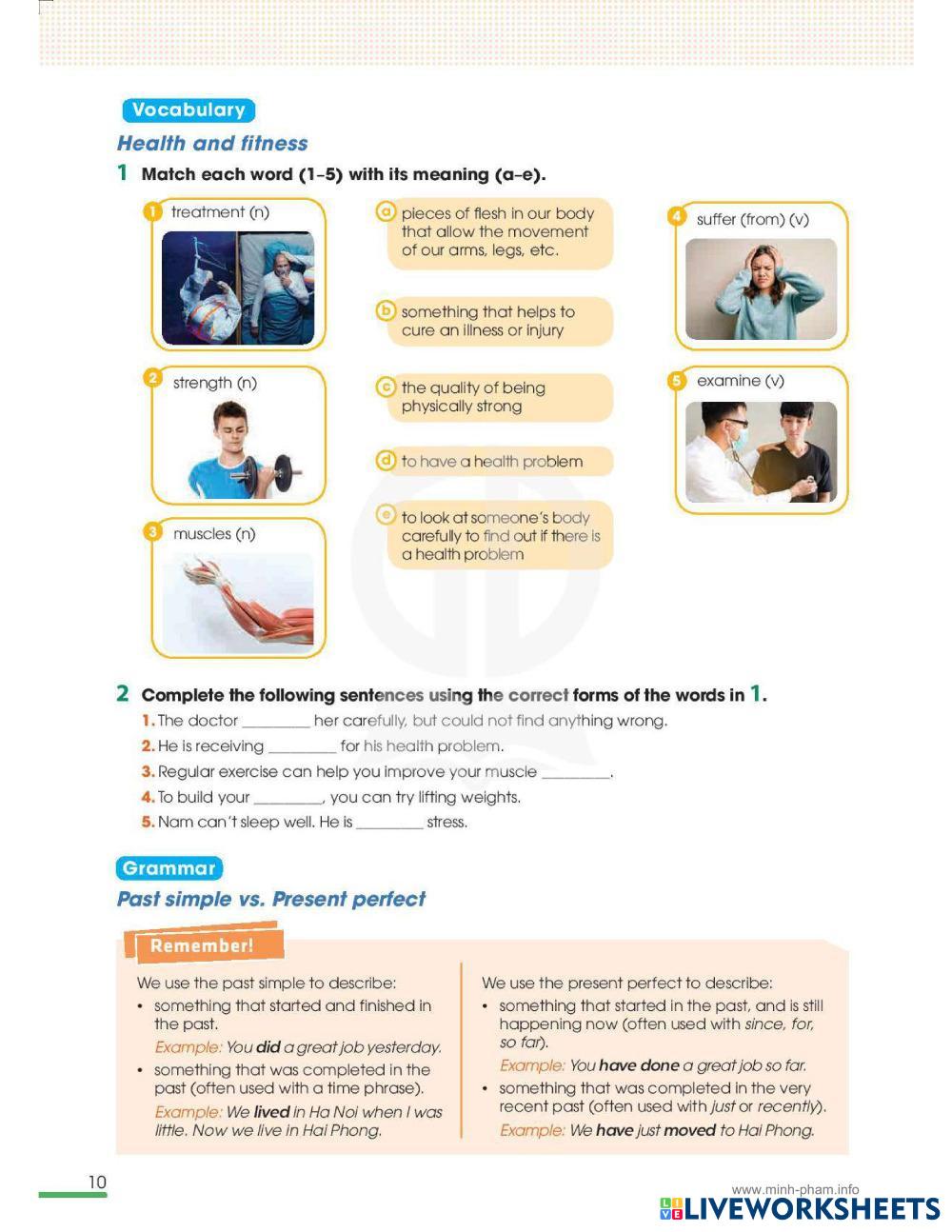 Vocabulary

Health and fitness

1 Match each word (1–5) with its meaning (a–e).

1 treatment (n)

2 strength (n)

3 muscles (n)

a pieces of flesh in our body that allow the movement of our arms, legs, etc.

b something that helps to cure an illness or injury

c the quality of being physically strong

d to have a health problem

e to look at someone's body carefully to find out if there is a health problem

4 suffer (from) (v)

5 examine (v)

2 Complete the following sentences using the correct forms of the words in 1.

1. The doctor ________ her carefully, but could not find anything wrong.

2. He is receiving ________ for his health problem.

3. Regular exercise can help you improve your muscle ________.

4. To build your ________, you can try lifting weights.

5. Nam can't sleep well. He is ________ stress.

Grammar

Past simple vs. Present perfect

Remember!

We use the past simple to describe:
• something that started and finished in the past.
Example: You did a great job yesterday.
• something that was completed in the past (often used with a time phrase).
Example: We lived in Ha Noi when I was little. Now we live in Hai Phong.

We use the present perfect to describe:
• something that started in the past, and is still happening now (often used with since, for, so far).
Example: You have done a great job so far.
• something that was completed in the very recent past (often used with just or recently).
Example: We have just moved to Hai Phong.

10

www.minh-pham.info
LIVEWORKSHEETS